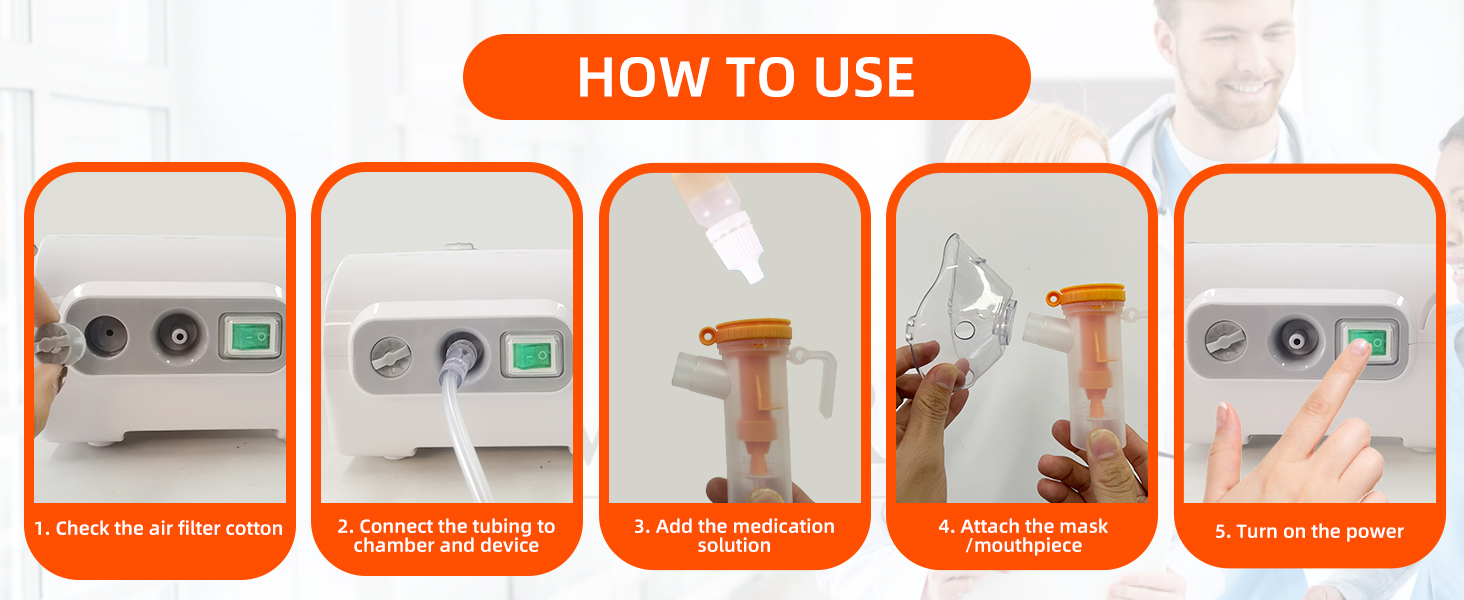 HOW TO USE

1. Check the air filter cotton

2. Connect the tubing to chamber and device

3. Add the medication solution

4. Attach the mask /mouthpiece

5. Turn on the power