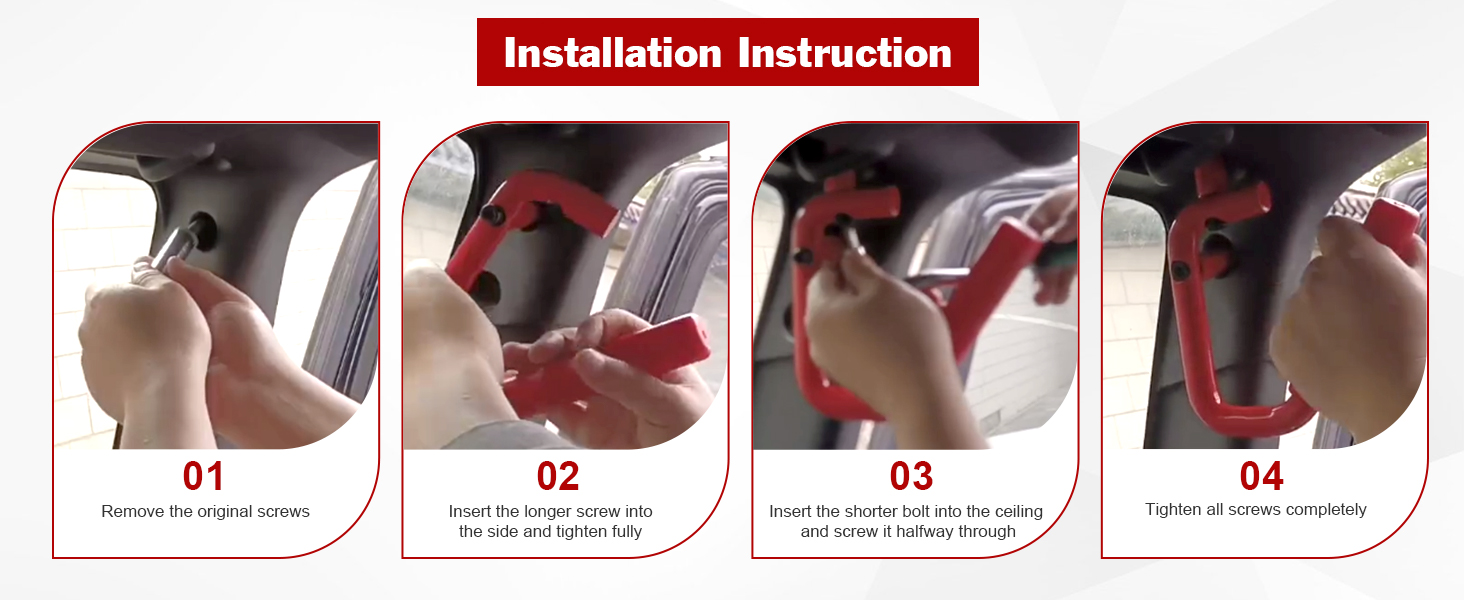 Installation Instruction

01
Remove the original screws

02
Insert the longer screw into the side and tighten fully

03
Insert the shorter bolt into the ceiling and screw it halfway through

04
Tighten all screws completely