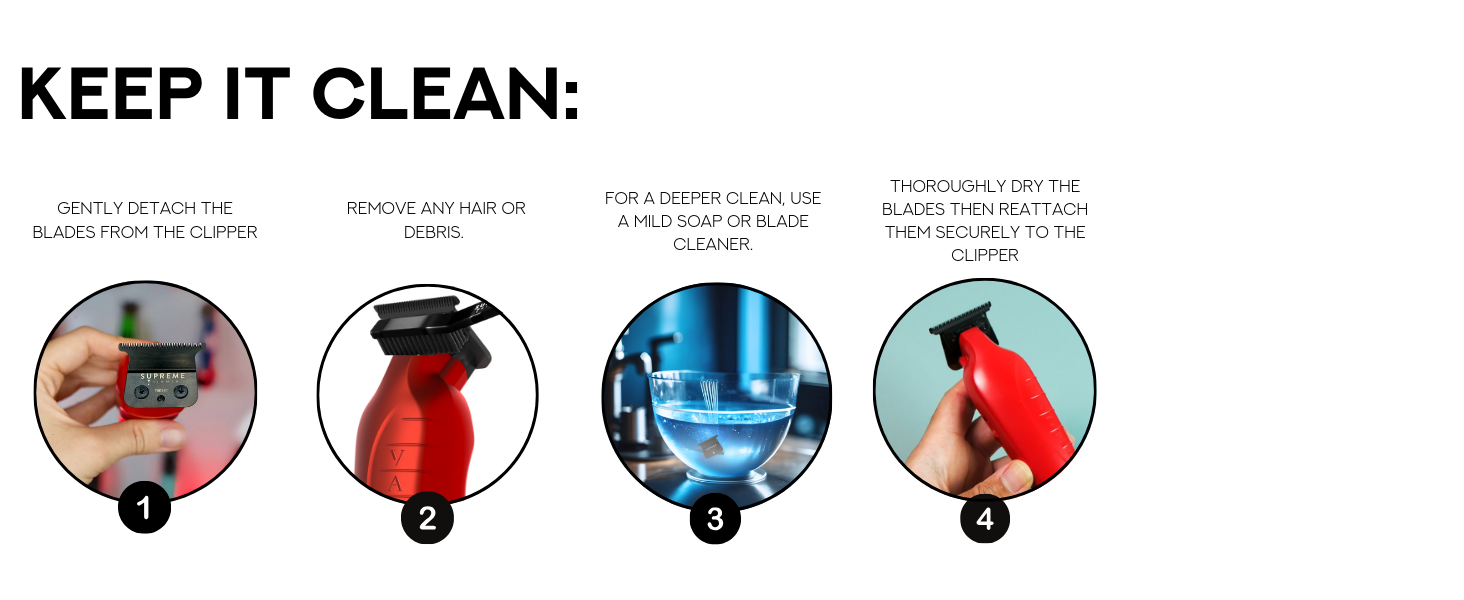 KEEP IT CLEAN:

GENTLY DETACH THE BLADES FROM THE CLIPPER

SUPREME

1

REMOVE ANY HAIR OR DEBRIS.

V
A

2

FOR A DEEPER CLEAN, USE A MILD SOAP OR BLADE CLEANER.

3

THOROUGHLY DRY THE BLADES THEN REATTACH THEM SECURELY TO THE CLIPPER

4