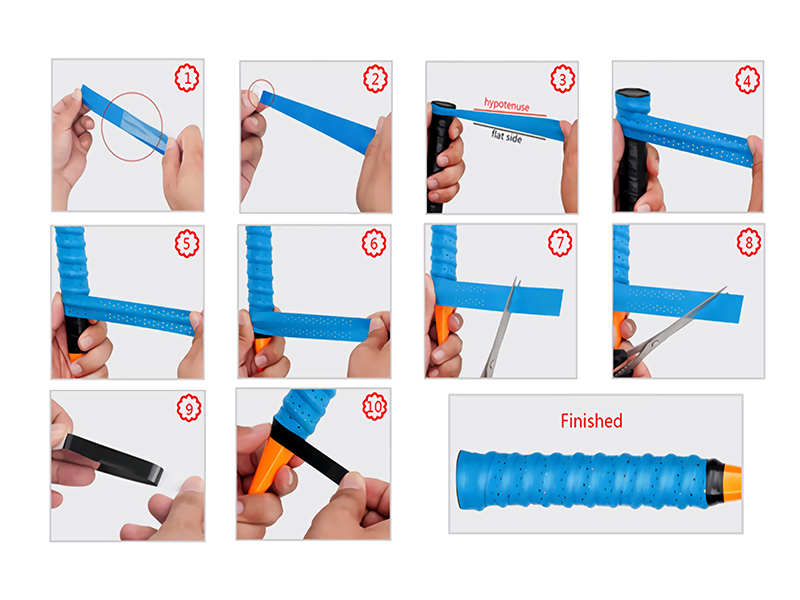 1

2

3
hypotenuse
flat side

4

5

6

7

8

9

10

Finished