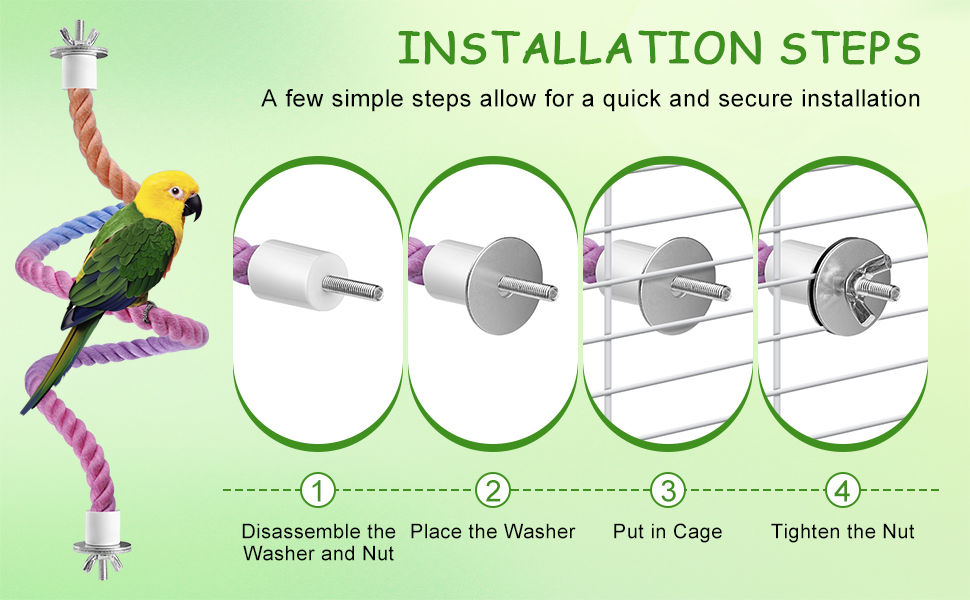 INSTALLATION STEPS

A few simple steps allow for a quick and secure installation

1
Disassemble the Washer and Nut

2
Place the Washer

3
Put in Cage

4
Tighten the Nut