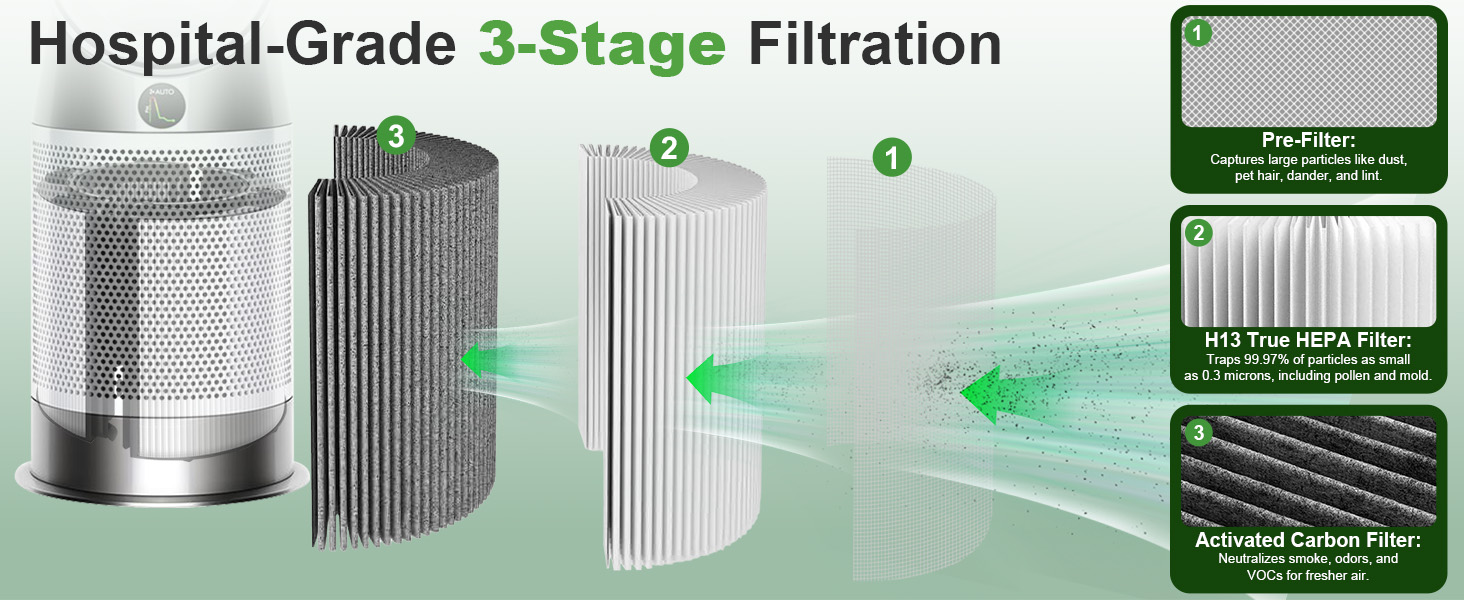 Hospital-Grade 3-Stage Filtration

AUTO

3

2

1

1

Pre-Filter:
Captures large particles like dust, pet hair, dander, and lint.

2

H13 True HEPA Filter:
Traps 99.97% of particles as small as 0.3 microns, including pollen and mold.

3

Activated Carbon Filter:
Neutralizes smoke, odors, and VOCs for fresher air.