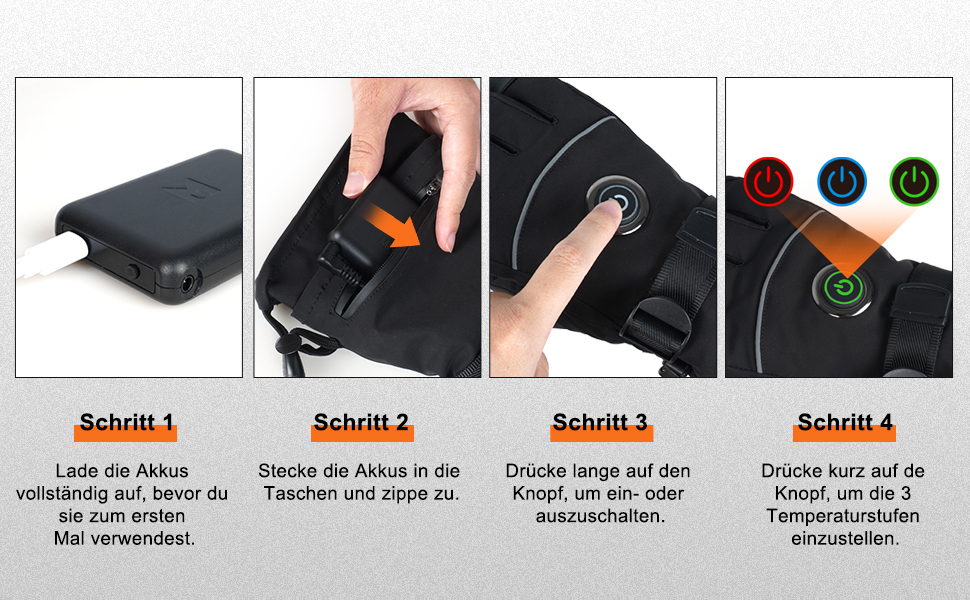 Schritt 1

Lade die Akkus vollständig auf, bevor du sie zum ersten Mal verwendest.

Schritt 2

Stecke die Akkus in die Taschen und zippe zu.

Schritt 3

Drücke lange auf den Knopf, um ein- oder auszuschalten.

Schritt 4

Drücke kurz auf de Knopf, um die 3 Temperaturstufen einzustellen.