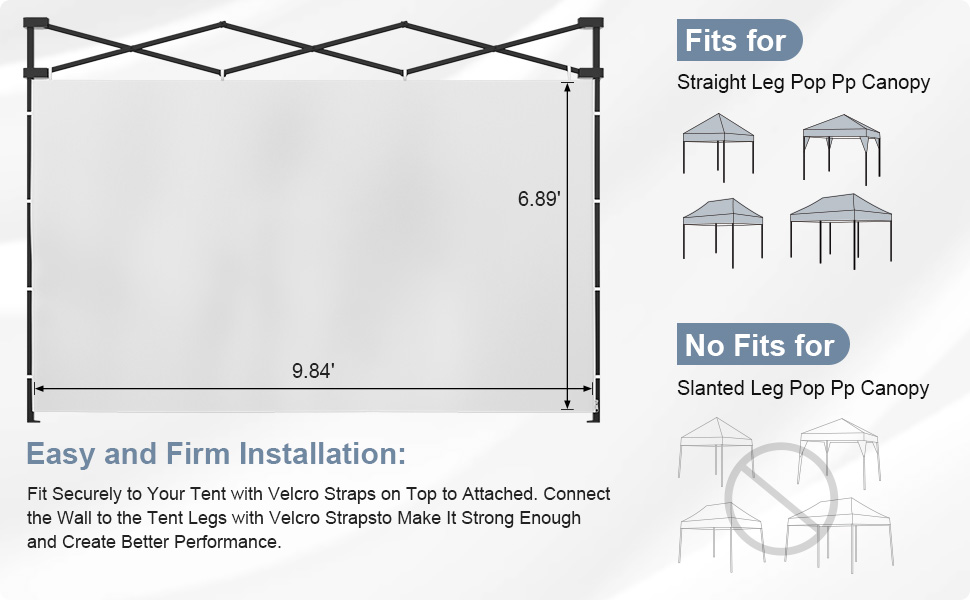 6.89'

9.84'

Easy and Firm Installation:

Fit Securely to Your Tent with Velcro Straps on Top to Attached. Connect the Wall to the Tent Legs with Velcro Strapsto Make It Strong Enough and Create Better Performance.

Fits for

Straight Leg Pop Pp Canopy

No Fits for

Slanted Leg Pop Pp Canopy