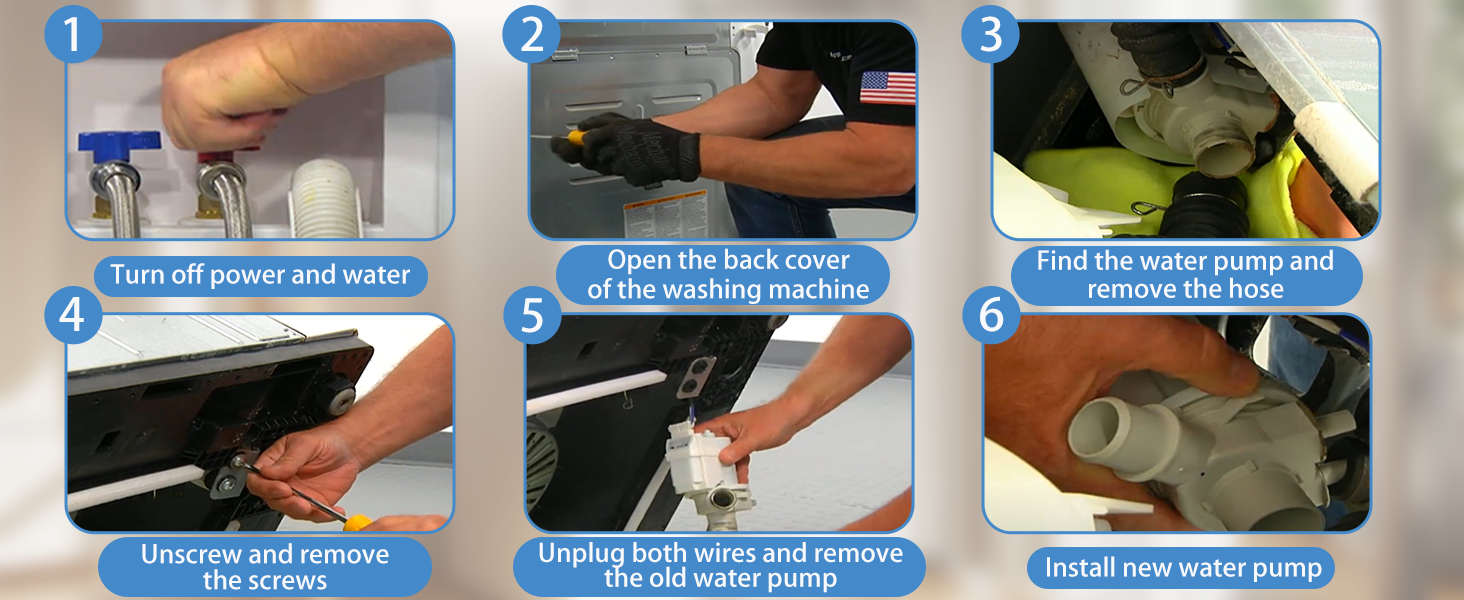 1
Turn off power and water

2
Open the back cover of the washing machine

3
Find the water pump and remove the hose

4
Unscrew and remove the screws

5
Unplug both wires and remove the old water pump

6
Install new water pump