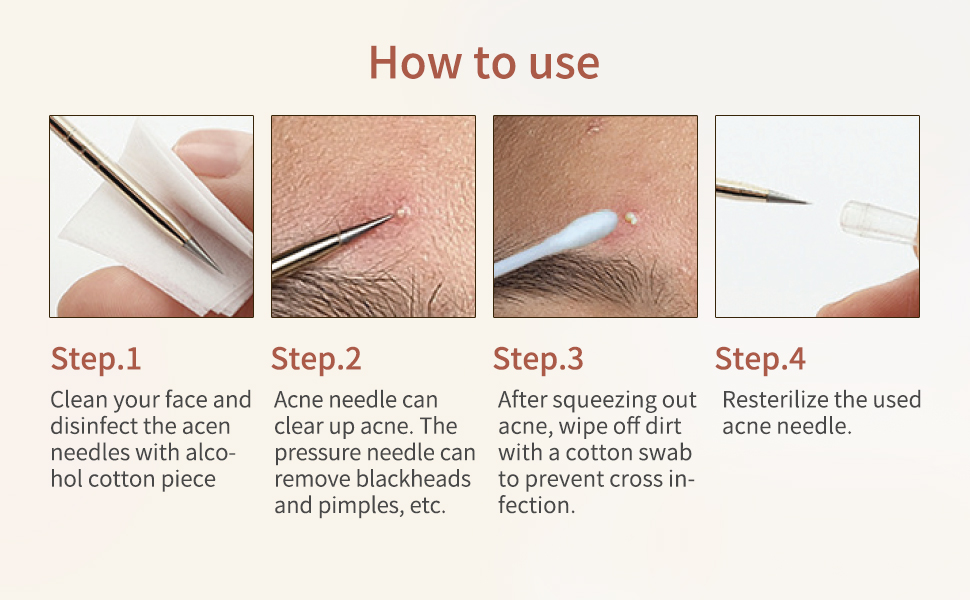 How to use

Step.1

Clean your face and disinfect the acen needles with alcohol cotton piece

Step.2

Acne needle can clear up acne. The pressure needle can remove blackheads and pimples, etc.

Step.3

After squeezing out acne, wipe off dirt with a cotton swab to prevent cross infection.

Step.4

Resterilize the used acne needle.