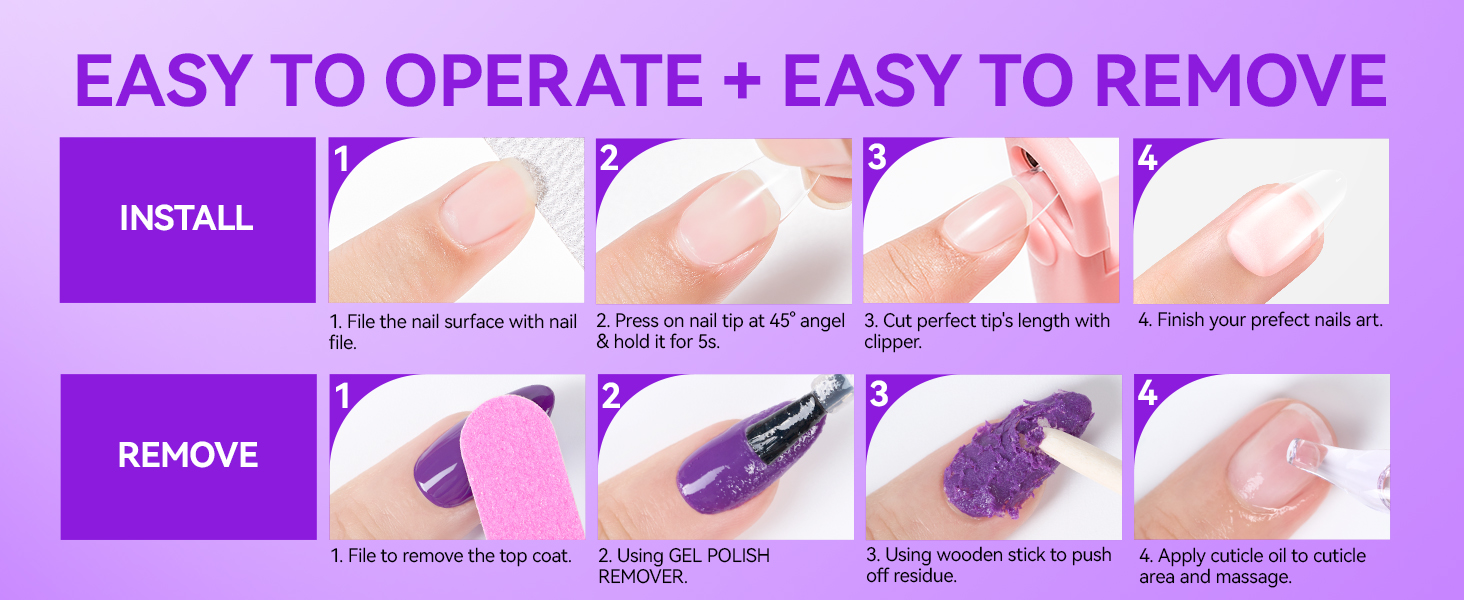 EASY TO OPERATE + EASY TO REMOVE

INSTALL

1
1. File the nail surface with nail file.

2
2. Press on nail tip at 45° angel & hold it for 5s.

3
3. Cut perfect tip's length with clipper.

4
4. Finish your prefect nails art.

REMOVE

1
1. File to remove the top coat.

2
2. Using GEL POLISH REMOVER.

3
3. Using wooden stick to push off residue.

4
4. Apply cuticle oil to cuticle area and massage.