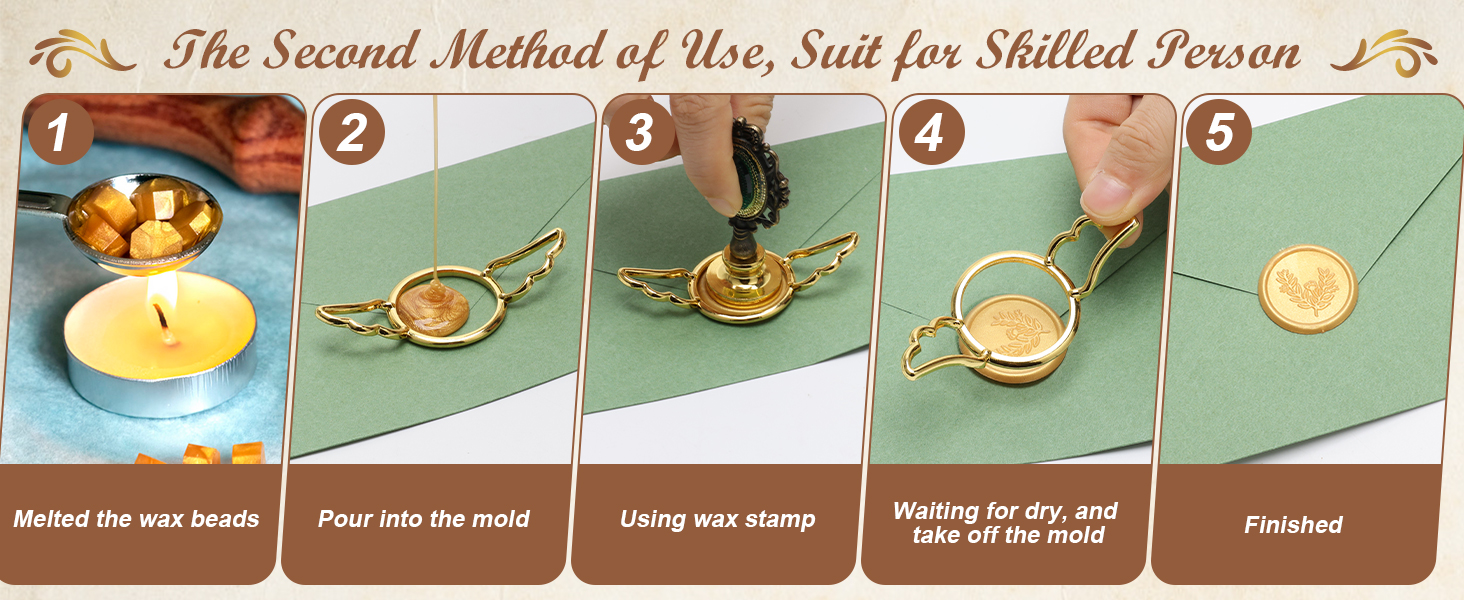 The Second Method of Use, Suit for Skilled Person

1

Melted the wax beads

2

Pour into the mold

3

Using wax stamp

4

Waiting for dry, and take off the mold

5

Finished