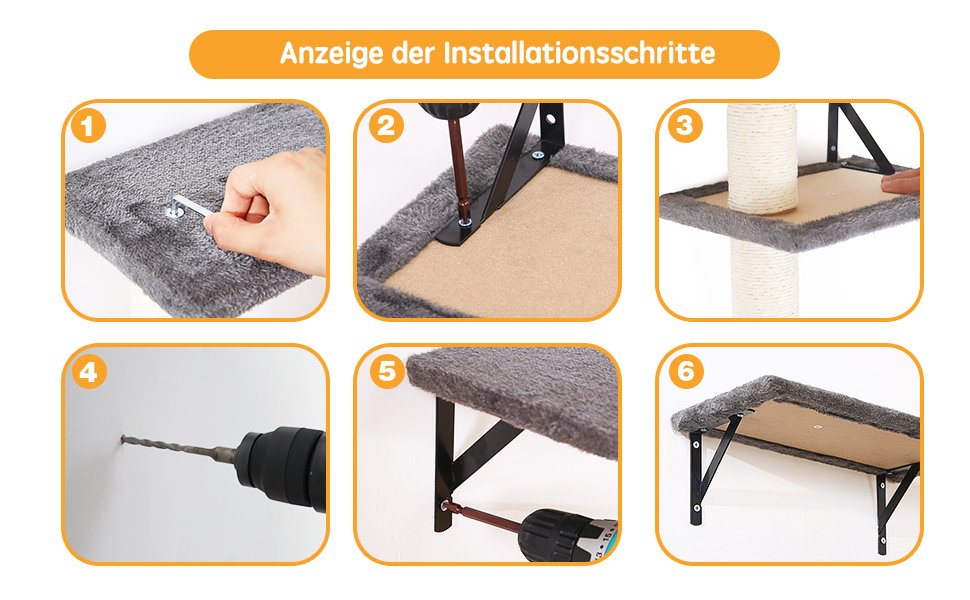 Anzeige der Installationsschritte

1

2

3

4

5

6