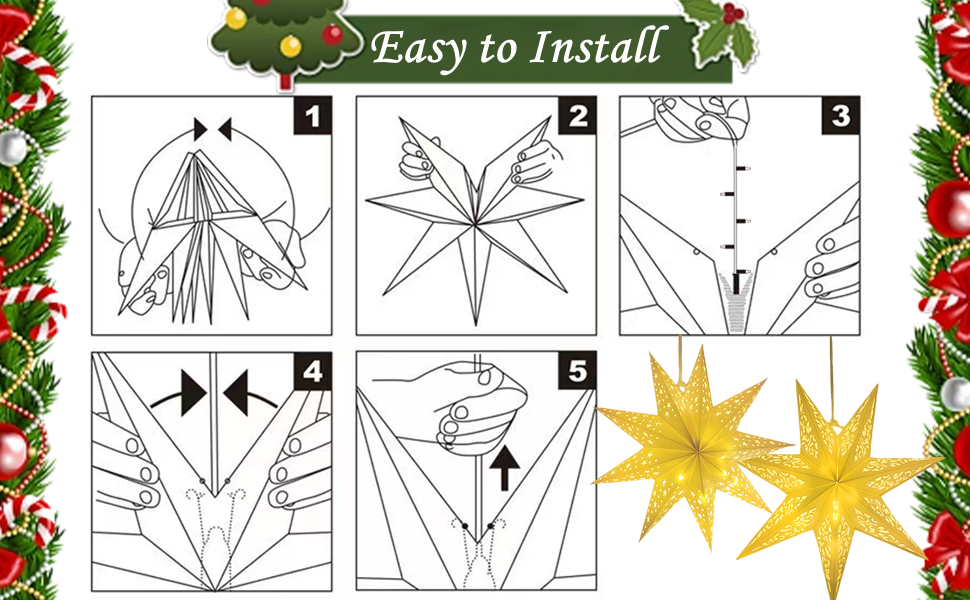 Easy to Install

1

2

3

4

5