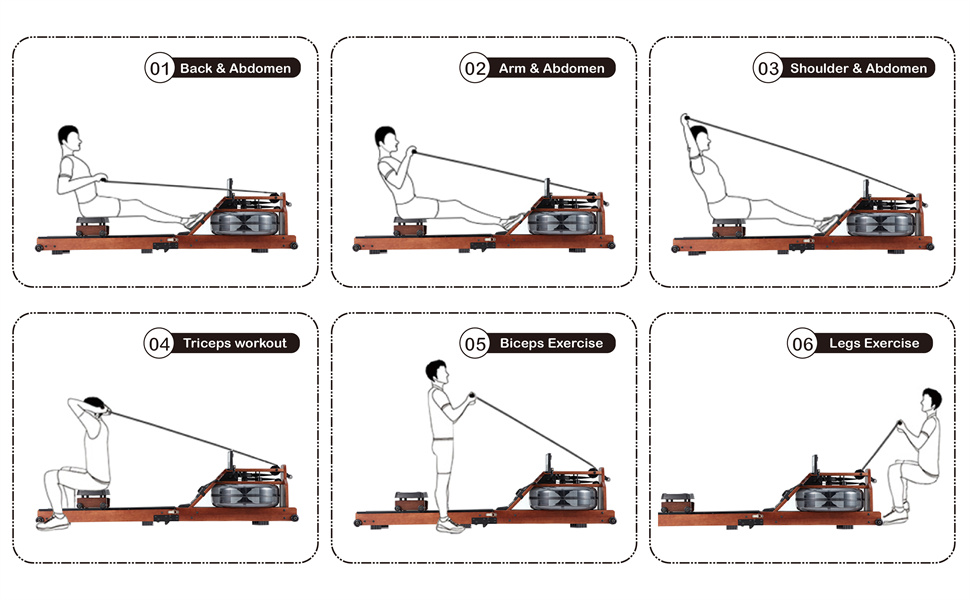 01 Back & Abdomen

02 Arm & Abdomen

03 Shoulder & Abdomen

04 Triceps workout

05 Biceps Exercise

06 Legs Exercise