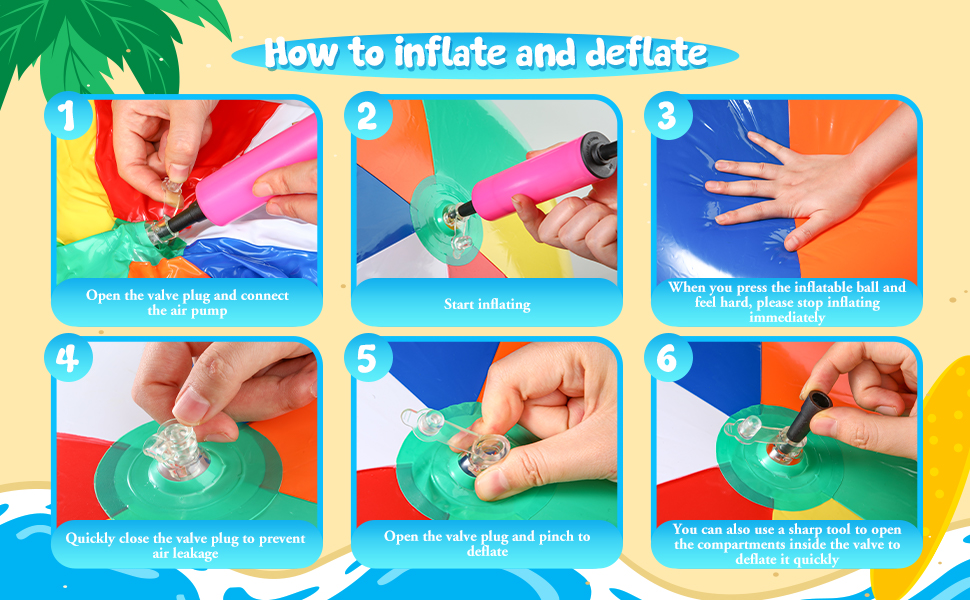 How to inflate and deflate

1

Open the valve plug and connect the air pump

2

Start inflating

3

When you press the inflatable ball and feel hard, please stop inflating immediately

4

Quickly close the valve plug to prevent air leakage

5

Open the valve plug and pinch to deflate

6

You can also use a sharp tool to open the compartments inside the valve to deflate it quickly