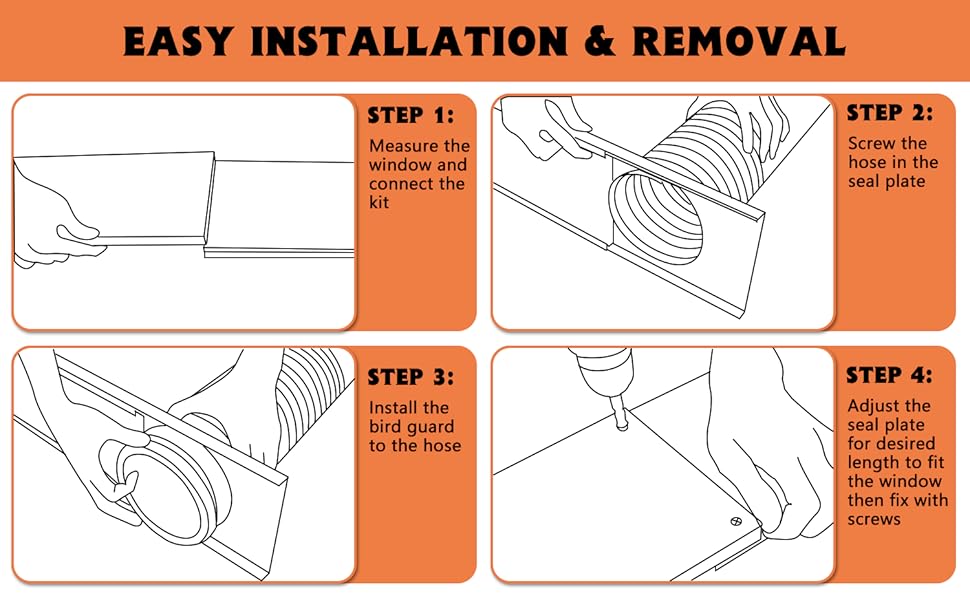 EASY INSTALLATION & REMOVAL

STEP 1:
Measure the window and connect the kit

STEP 2:
Screw the hose in the seal plate

STEP 3:
Install the bird guard to the hose

STEP 4:
Adjust the seal plate for desired length to fit the window then fix with screws