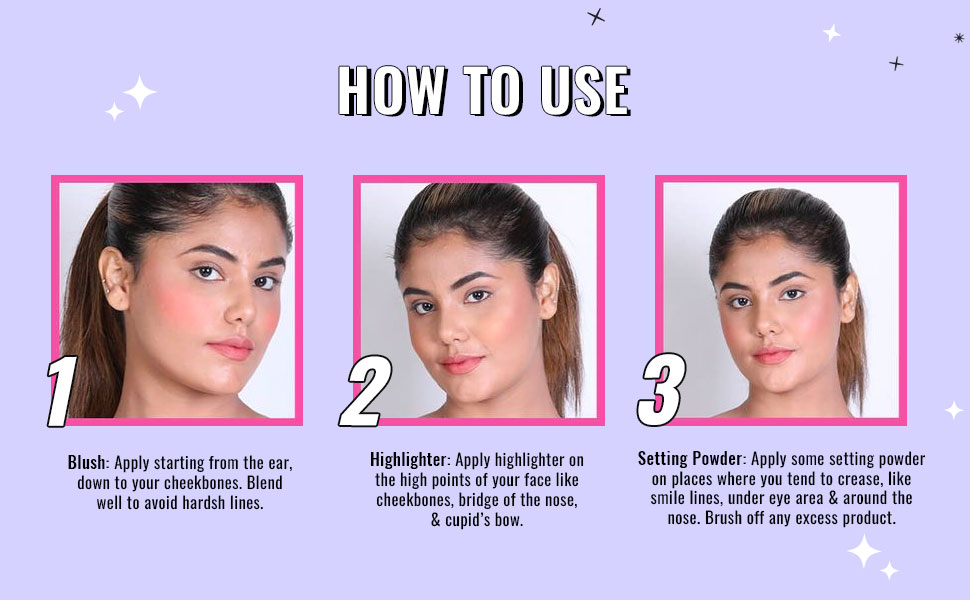 HOW TO USE

1

Blush: Apply starting from the ear, down to your cheekbones. Blend well to avoid hardsh lines.

2

Highlighter: Apply highlighter on the high points of your face like cheekbones, bridge of the nose, & cupid's bow.

3

Setting Powder: Apply some setting powder on places where you tend to crease, like smile lines, under eye area & around the nose. Brush off any excess product.