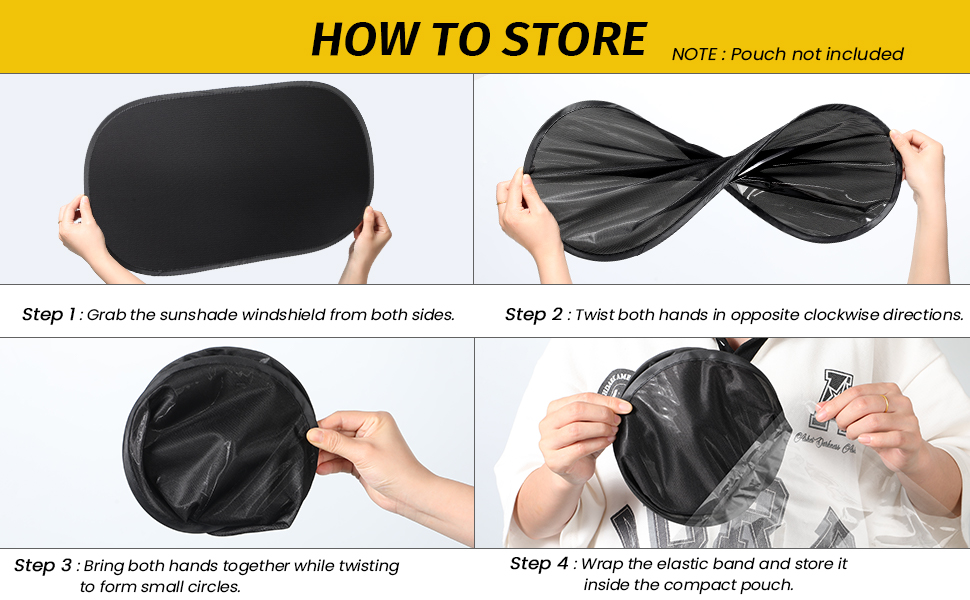 HOW TO STORE
NOTE : Pouch not included

Step 1 : Grab the sunshade windshield from both sides.

Step 2 : Twist both hands in opposite clockwise directions.

Step 3 : Bring both hands together while twisting to form small circles.

Step 4 : Wrap the elastic band and store it inside the compact pouch.