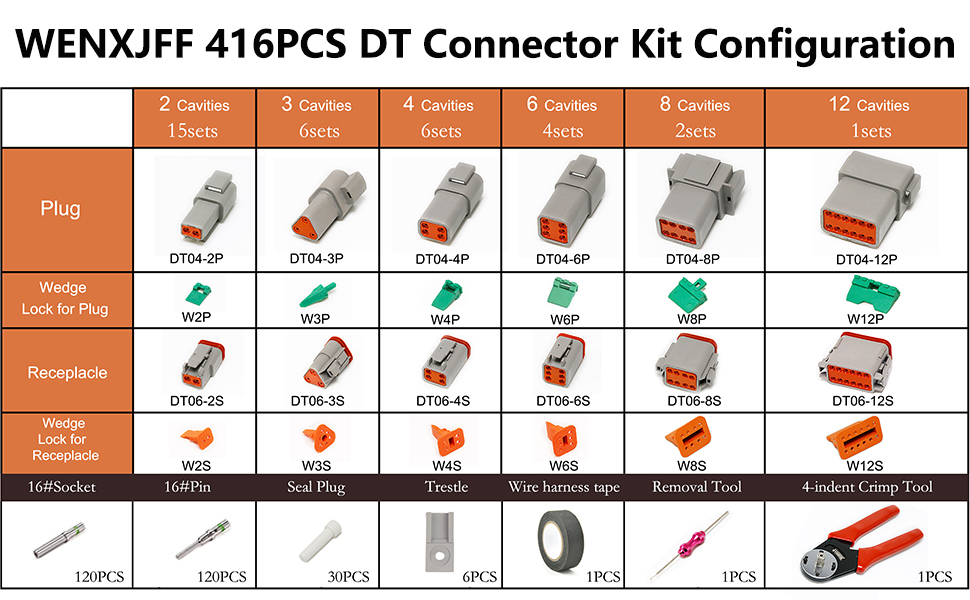 WENXJFF 416PCS DT Connector Kit Configuration

| | 2 Cavities 15sets | 3 Cavities 6sets | 4 Cavities 6sets | 6 Cavities 4sets | 8 Cavities 2sets | 12 Cavities 1sets |
|---|---|---|---|---|---|---|
| Plug | DT04-2P | DT04-3P | DT04-4P | DT04-6P | DT04-8P | DT04-12P |
| Wedge Lock for Plug | W2P | W3P | W4P | W6P | W8P | W12P |
| Receplacle | DT06-2S | DT06-3S | DT06-4S | DT06-6S | DT06-8S | DT06-12S |
| Wedge Lock for Receplacle | W2S | W3S | W4S | W6S | W8S | W12S |

| 16#Socket | 16#Pin | Seal Plug | Trestle | Wire harness tape | Removal Tool | 4-indent Crimp Tool |
|---|---|---|---|---|---|---|
| 120PCS | 120PCS | 30PCS | 6PCS | 1PCS | 1PCS | 1PCS |