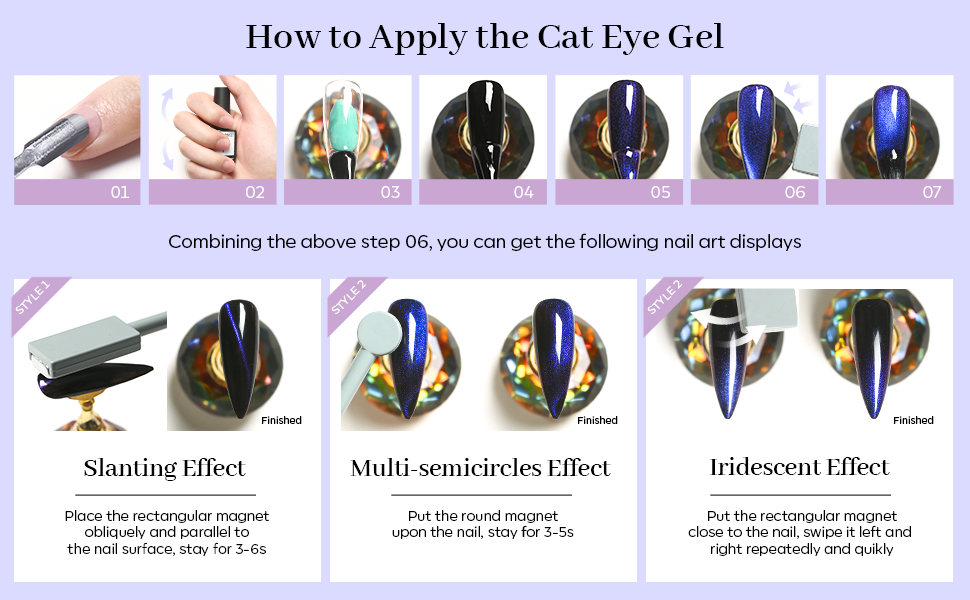 How to Apply the Cat Eye Gel

01

02

03

04

05

06

07

Combining the above step 06, you can get the following nail art displays

STYLE 1

Finished

Slanting Effect

Place the rectangular magnet obliquely and parallel to the nail surface, stay for 3-6s

STYLE 2

Finished

Multi-semicircles Effect

Put the round magnet upon the nail, stay for 3-5s

STYLE 2

Finished

Iridescent Effect

Put the rectangular magnet close to the nail, swipe it left and right repeatedly and quikly