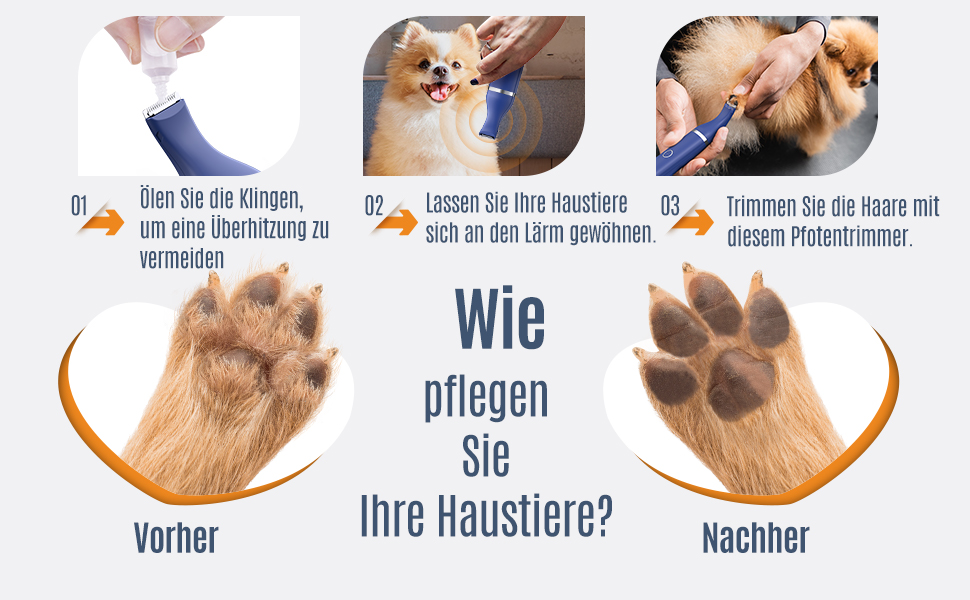 01 Ölen Sie die Klingen, um eine Überhitzung zu vermeiden

02 Lassen Sie Ihre Haustiere sich an den Lärm gewöhnen.

03 Trimmen Sie die Haare mit diesem Pfotentrimmer.

Wie pflegen Sie Ihre Haustiere?

Vorher

Nachher