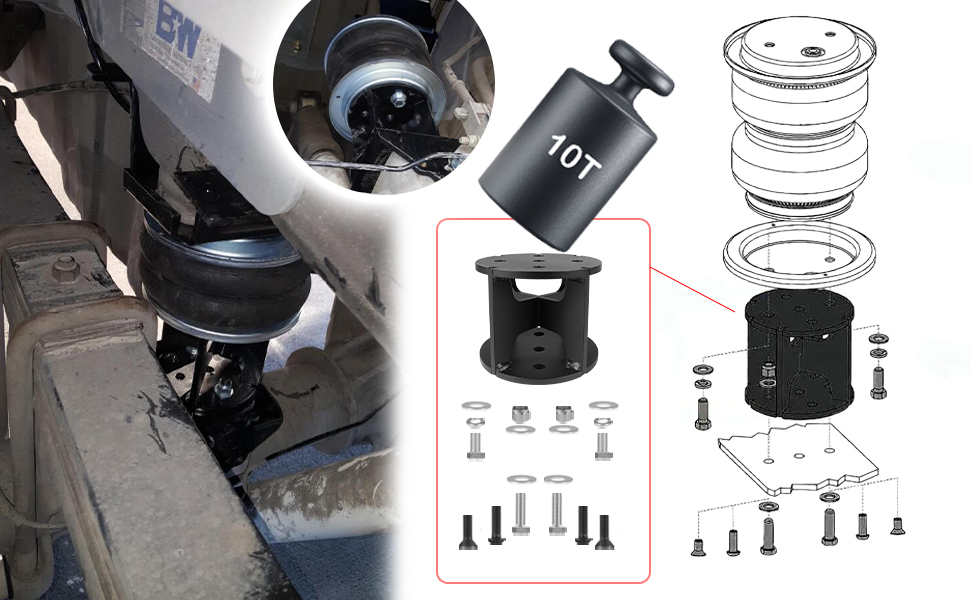 B&W

10T