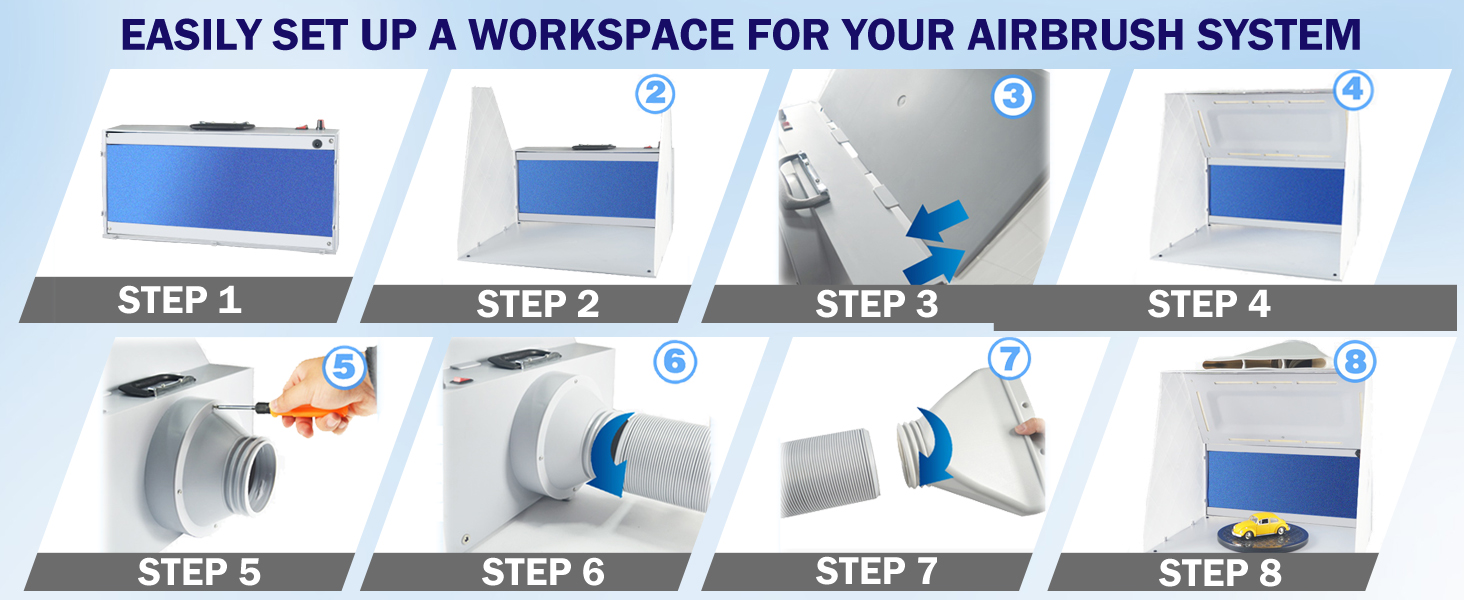 EASILY SET UP A WORKSPACE FOR YOUR AIRBRUSH SYSTEM

STEP 1

2

STEP 2

3

STEP 3

4

STEP 4

5

STEP 5

6

STEP 6

7

STEP 7

8

STEP 8