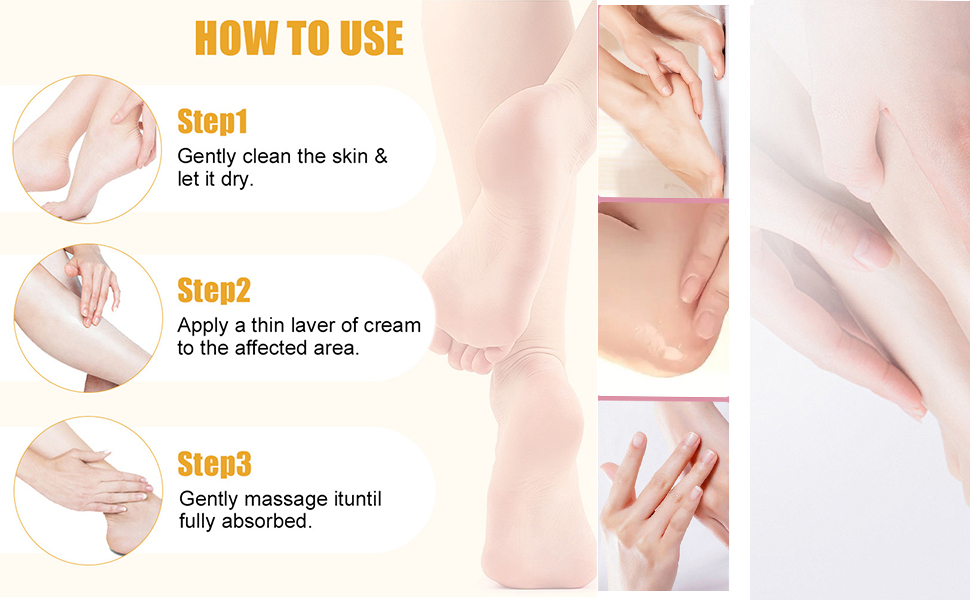 HOW TO USE

Step1
Gently clean the skin & let it dry.

Step2
Apply a thin laver of cream to the affected area.

Step3
Gently massage ituntil fully absorbed.