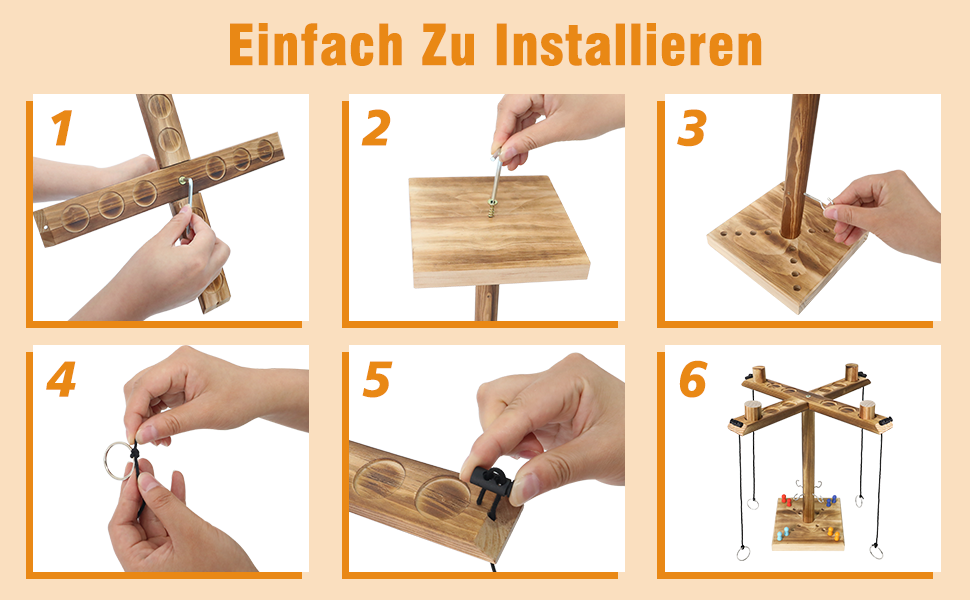 Einfach Zu Installieren

1

2

3

4

5

6