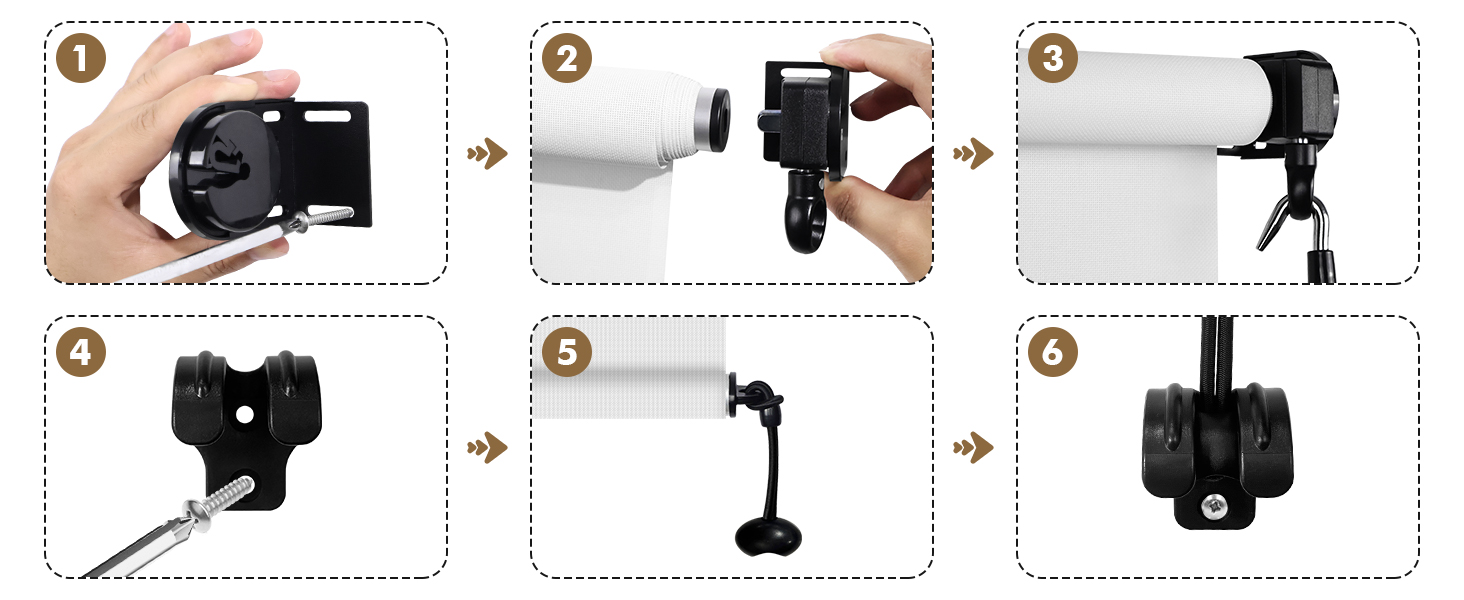 1

2

3

4

5

6