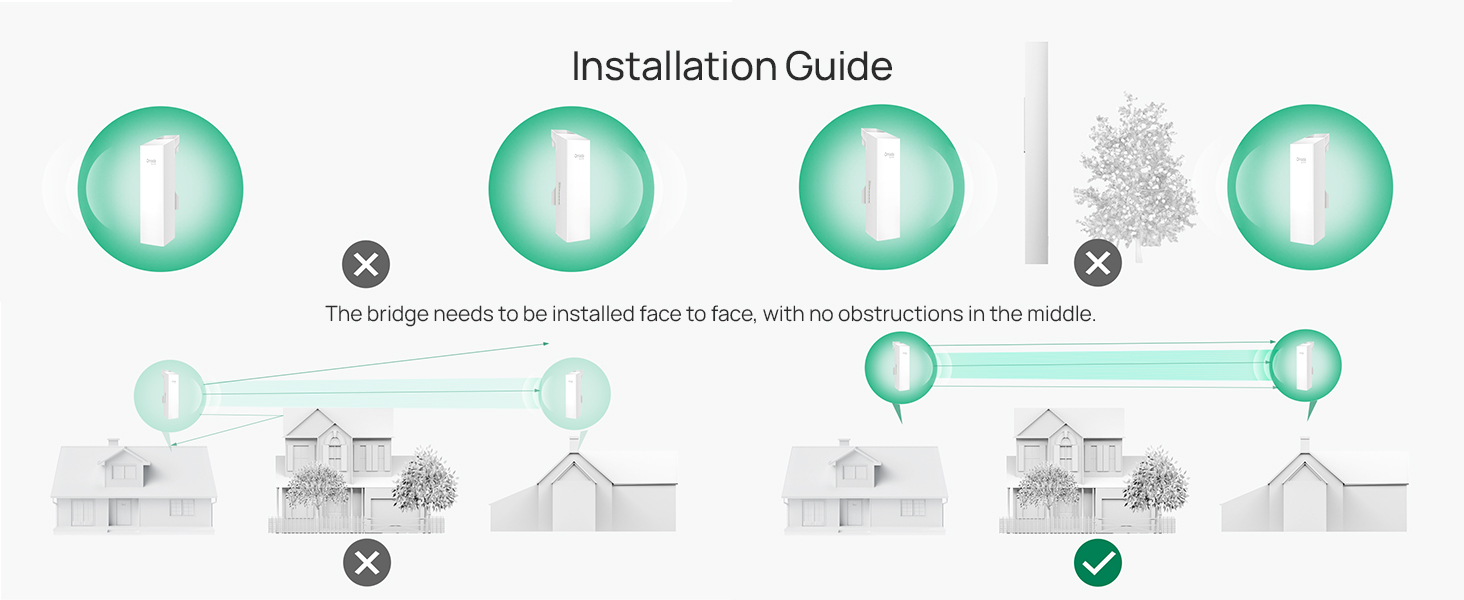 Installation Guide

The bridge needs to be installed face to face, with no obstructions in the middle.