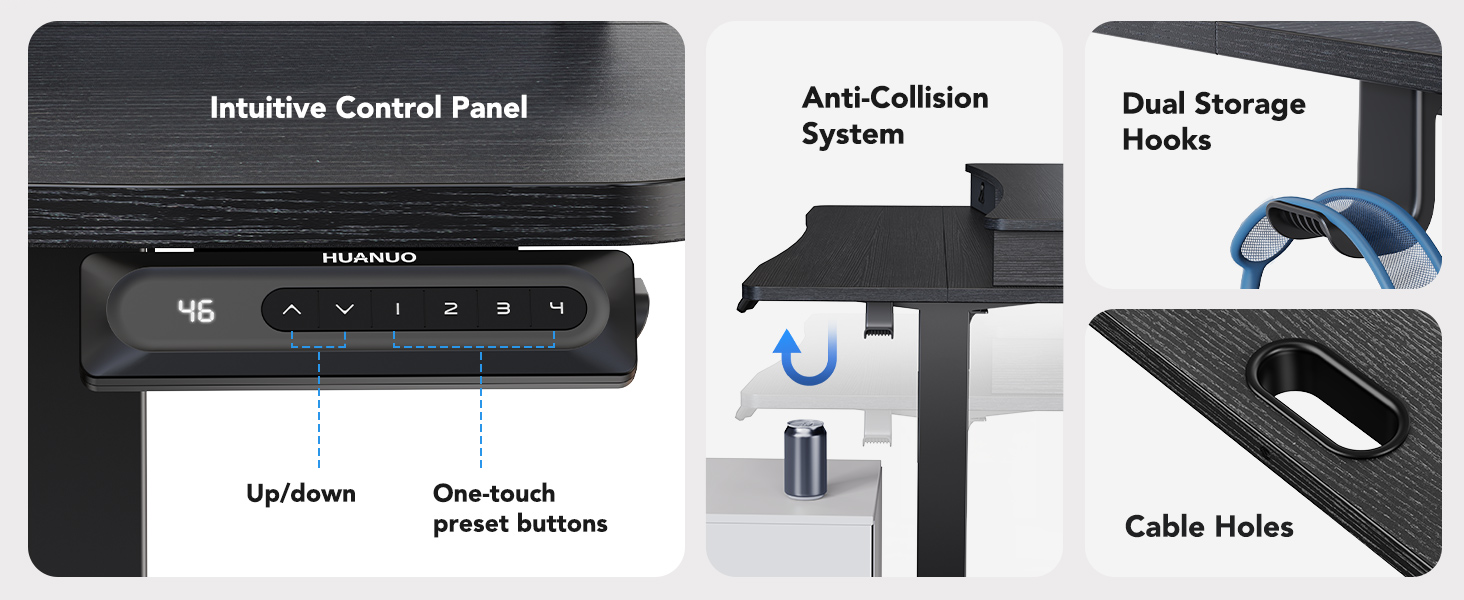 Intuitive Control Panel

HUANUO

46

1 2 3 4

Up/down

One-touch preset buttons

Anti-Collision System

Dual Storage Hooks

Cable Holes