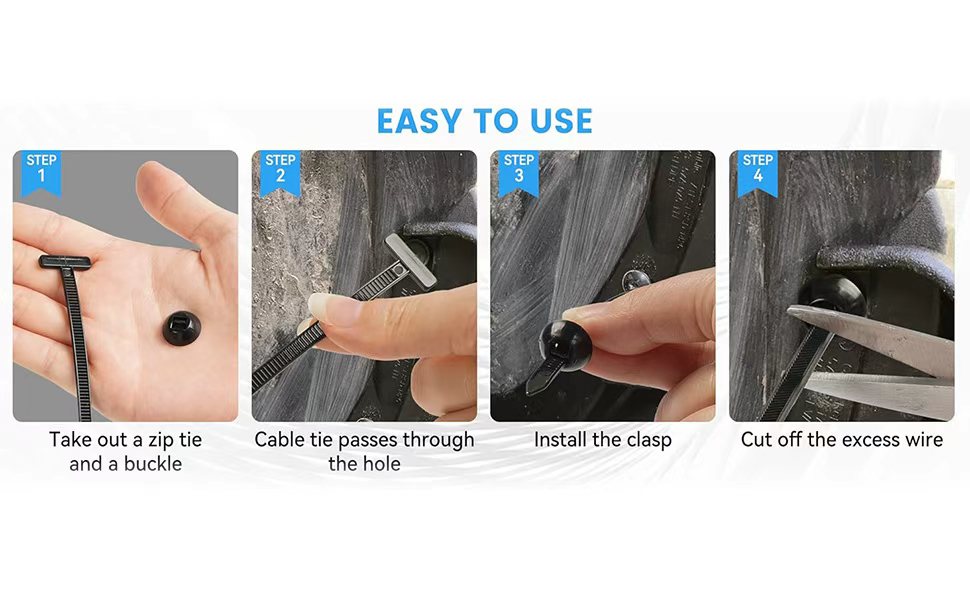 EASY TO USE

STEP 1

Take out a zip tie and a buckle

STEP 2

Cable tie passes through the hole

STEP 3

Install the clasp

STEP 4

Cut off the excess wire