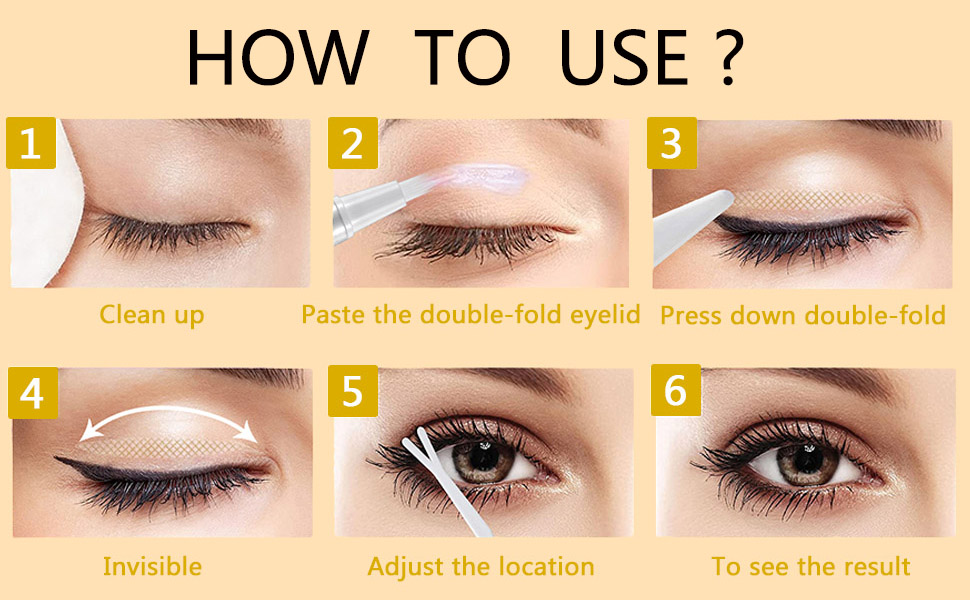 HOW TO USE ?

1
Clean up

2
Paste the double-fold eyelid

3
Press down double-fold

4
Invisible

5
Adjust the location

6
To see the result