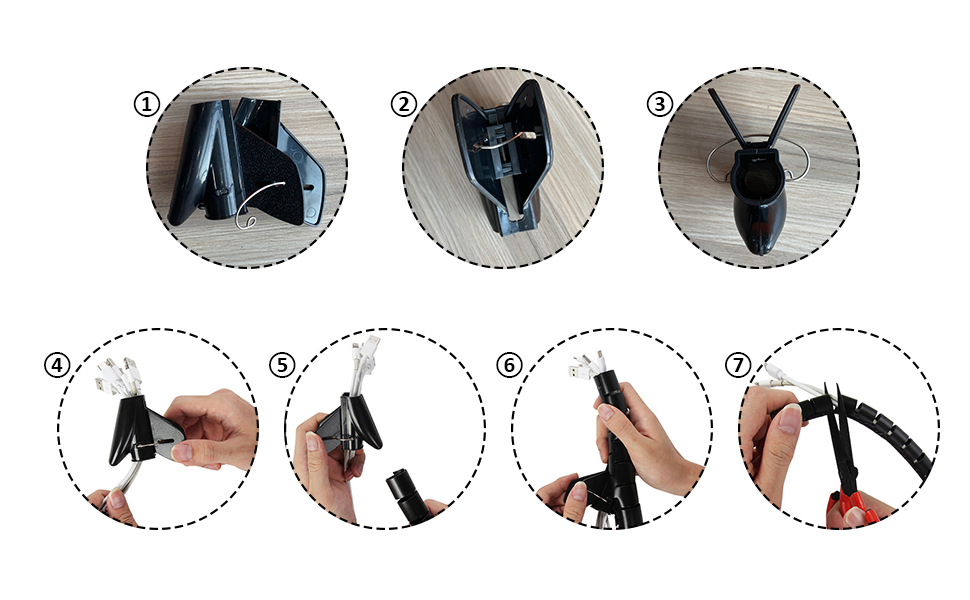 ①
②
③
④
⑤
⑥
⑦