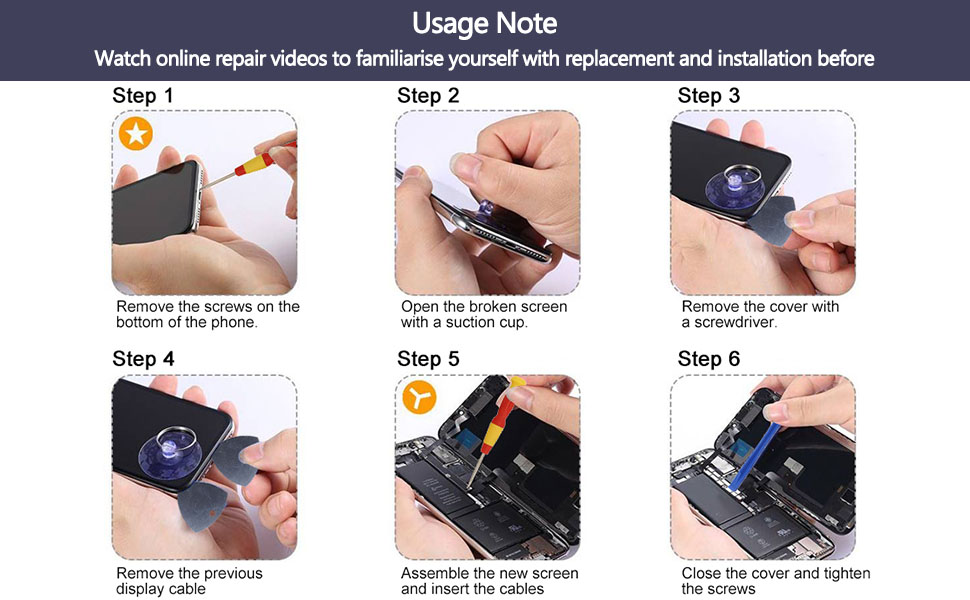 Usage Note
Watch online repair videos to familiarise yourself with replacement and installation before

Step 1
Remove the screws on the bottom of the phone.

Step 2
Open the broken screen with a suction cup.

Step 3
Remove the cover with a screwdriver.

Step 4
Remove the previous display cable

Step 5
Assemble the new screen and insert the cables

Step 6
Close the cover and tighten the screws