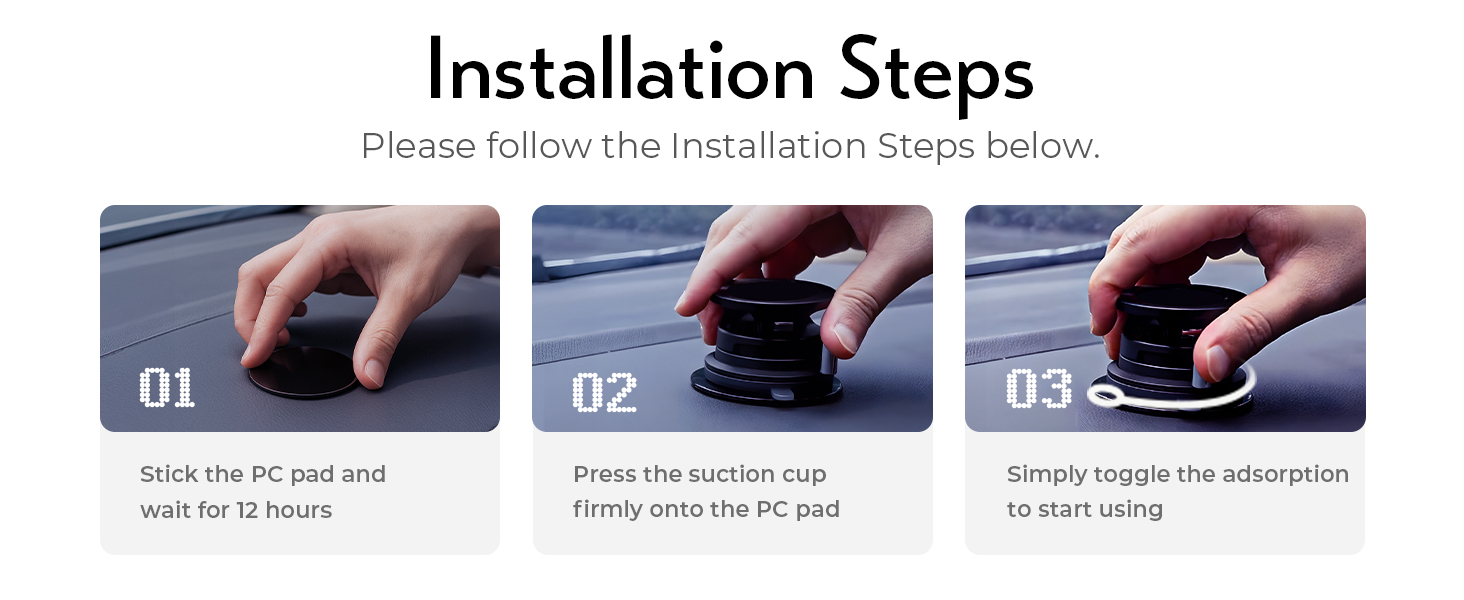 Installation Steps

Please follow the Installation Steps below.

01

Stick the PC pad and wait for 12 hours

02

Press the suction cup firmly onto the PC pad

03

Simply toggle the adsorption to start using