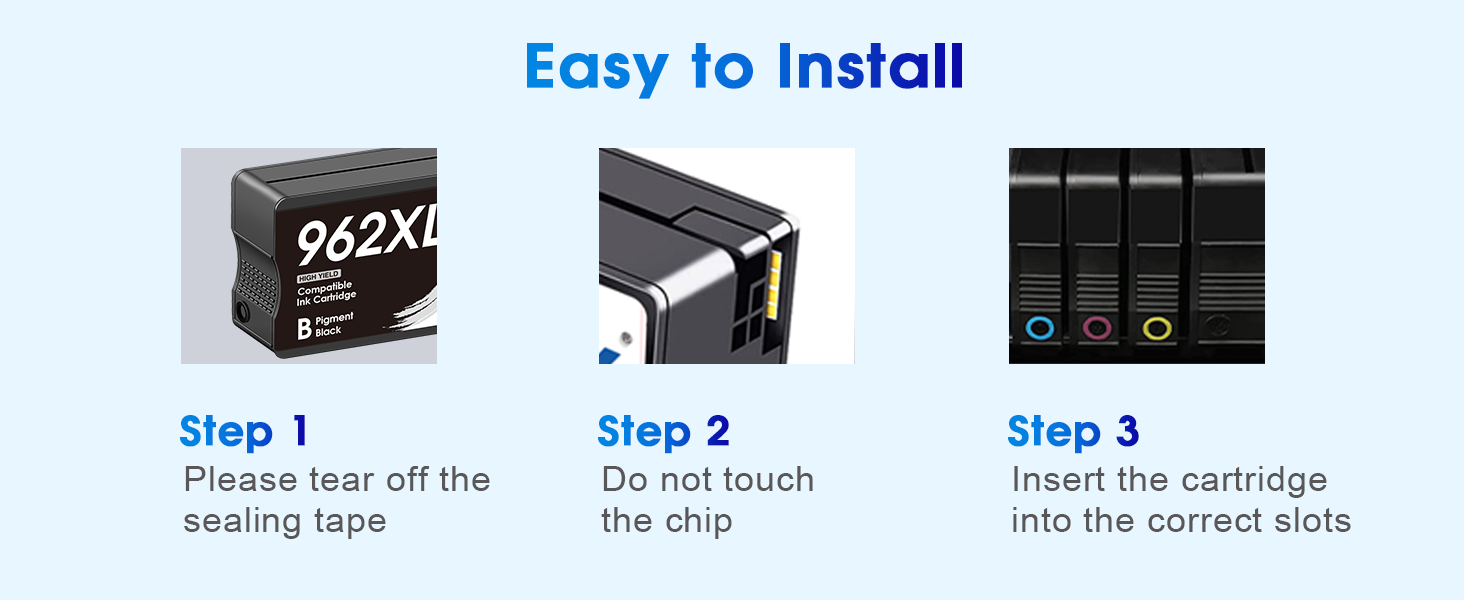 Easy to Install

962XL
HIGH YIELD
Compatible Ink Cartridge
B Pigment Black

Step 1
Please tear off the sealing tape

Step 2
Do not touch the chip

Step 3
Insert the cartridge into the correct slots