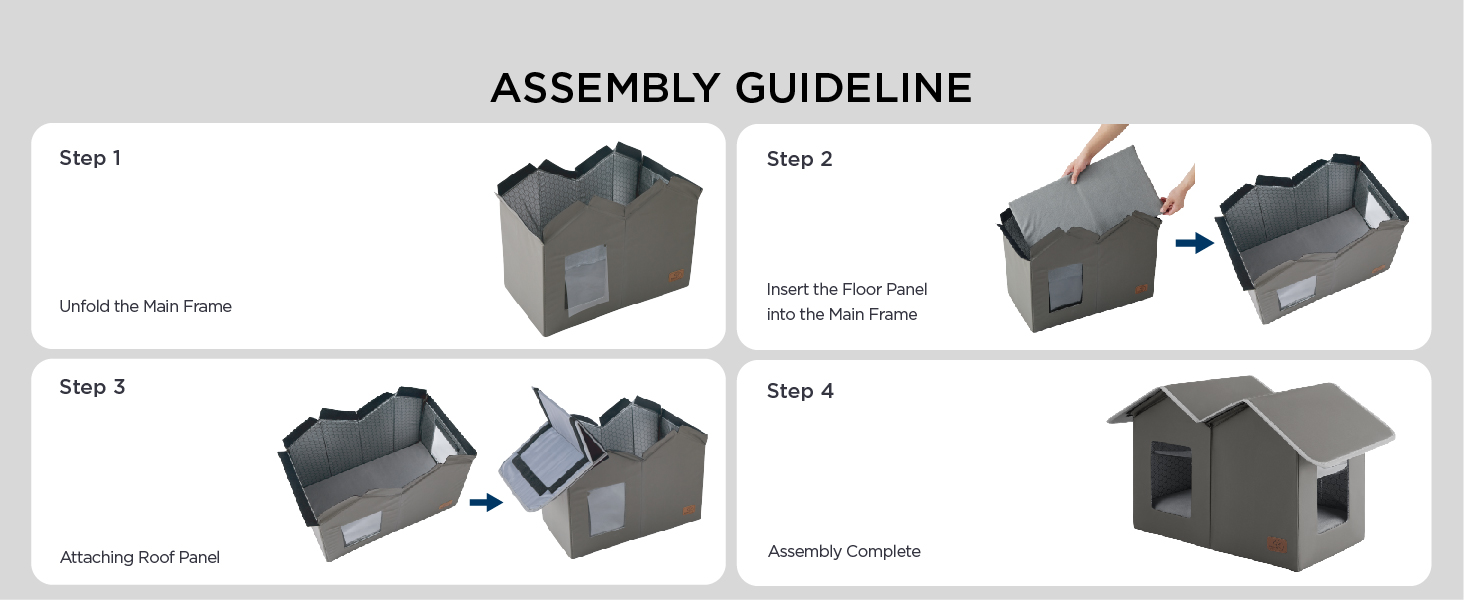 ASSEMBLY GUIDELINE

Step 1

Unfold the Main Frame

Step 2

Insert the Floor Panel into the Main Frame

Step 3

Attaching Roof Panel

Step 4

Assembly Complete