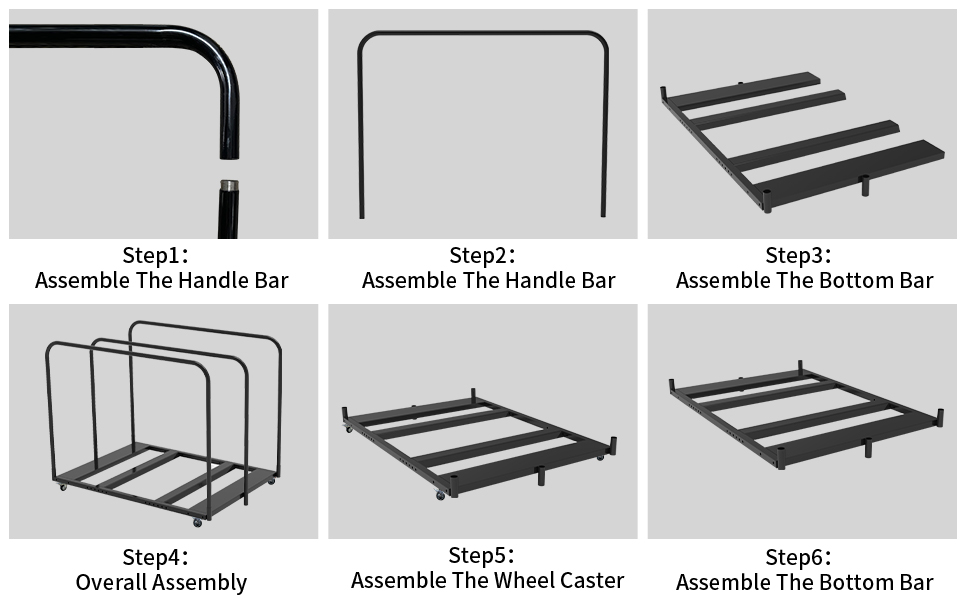 Step1:
Assemble The Handle Bar

Step2:
Assemble The Handle Bar

Step3:
Assemble The Bottom Bar

Step4:
Overall Assembly

Step5:
Assemble The Wheel Caster

Step6:
Assemble The Bottom Bar