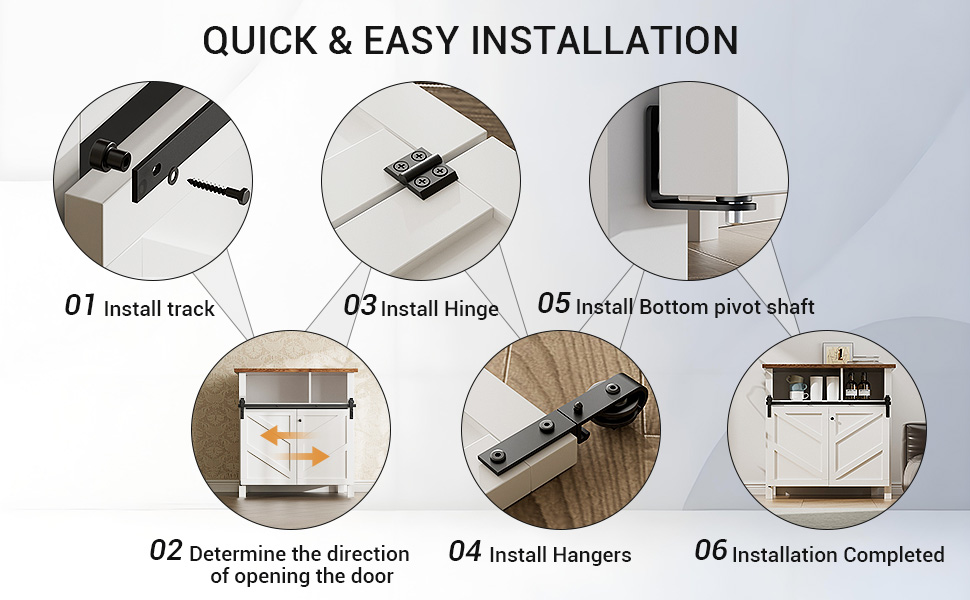 QUICK & EASY INSTALLATION

01 Install track

03 Install Hinge

05 Install Bottom pivot shaft

02 Determine the direction of opening the door

04 Install Hangers

06 Installation Completed