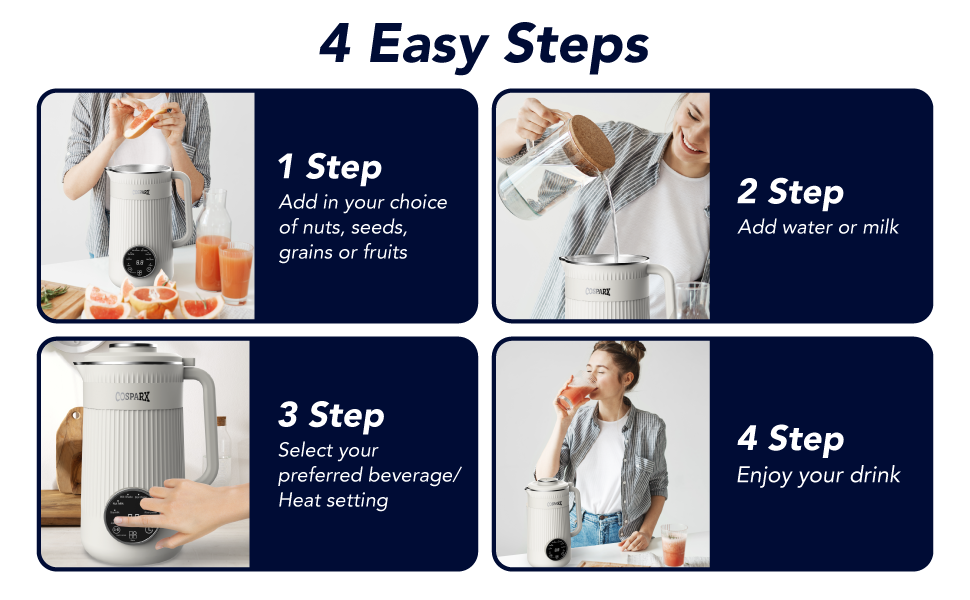 4 Easy Steps

COSPARX

1 Step
Add in your choice of nuts, seeds, grains or fruits

COSPARX

2 Step
Add water or milk

COSPARX

3 Step
Select your preferred beverage/ Heat setting

4 Step
Enjoy your drink