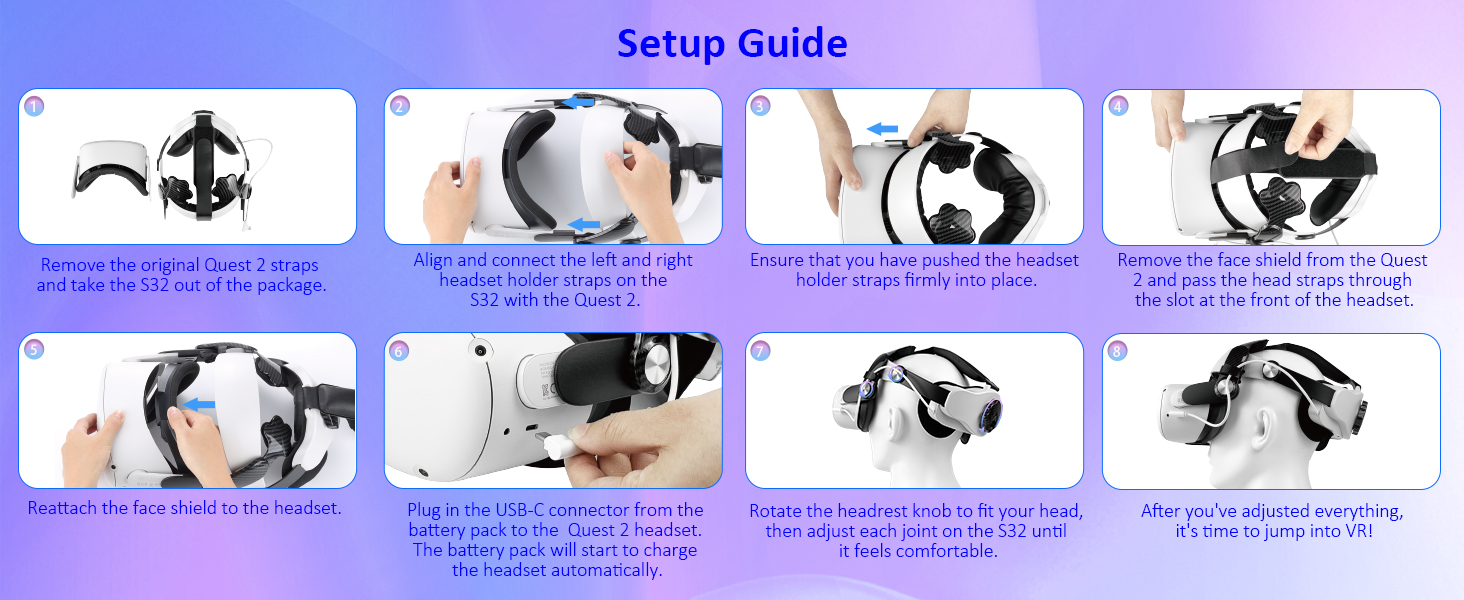 Setup Guide

1

Remove the original Quest 2 straps and take the S32 out of the package.

2

Align and connect the left and right headset holder straps on the S32 with the Quest 2.

3

Ensure that you have pushed the headset holder straps firmly into place.

4

Remove the face shield from the Quest 2 and pass the head straps through the slot at the front of the headset.

5

Reattach the face shield to the headset.

6

Plug in the USB-C connector from the battery pack to the Quest 2 headset. The battery pack will start to charge the headset automatically.

7

Rotate the headrest knob to fit your head, then adjust each joint on the S32 until it feels comfortable.

8

After you've adjusted everything, it's time to jump into VR!