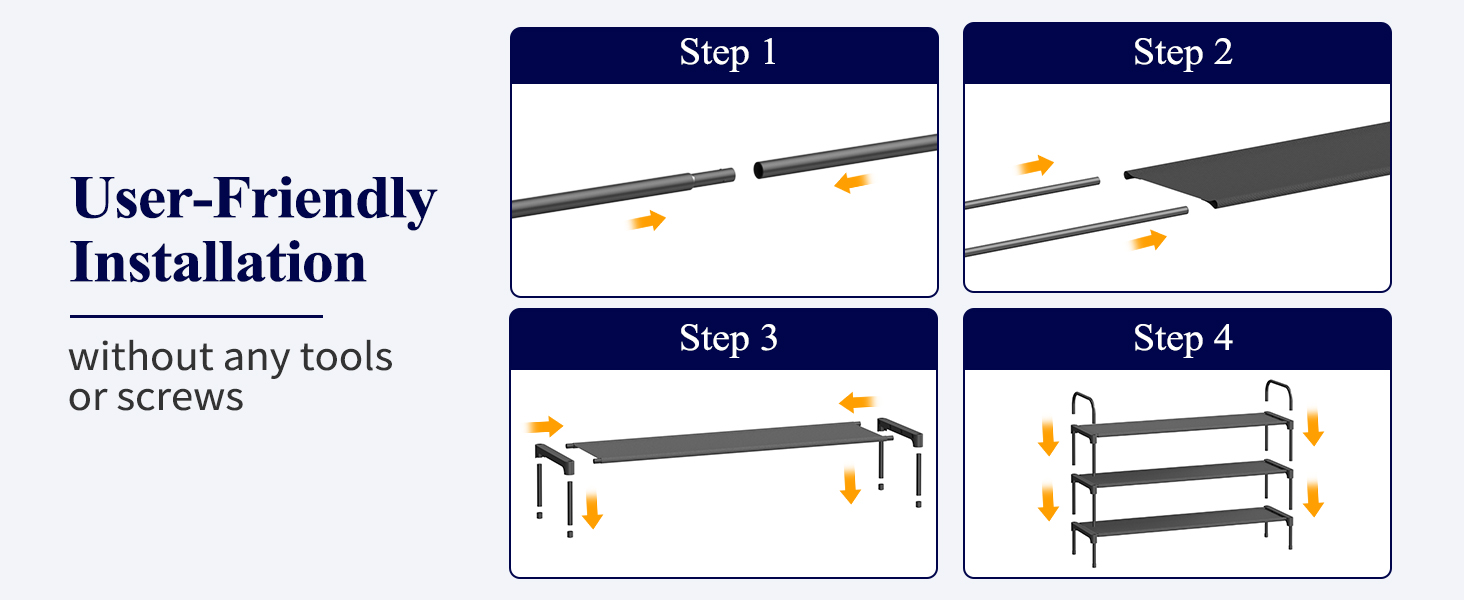 User-Friendly Installation

without any tools or screws

Step 1

Step 2

Step 3

Step 4