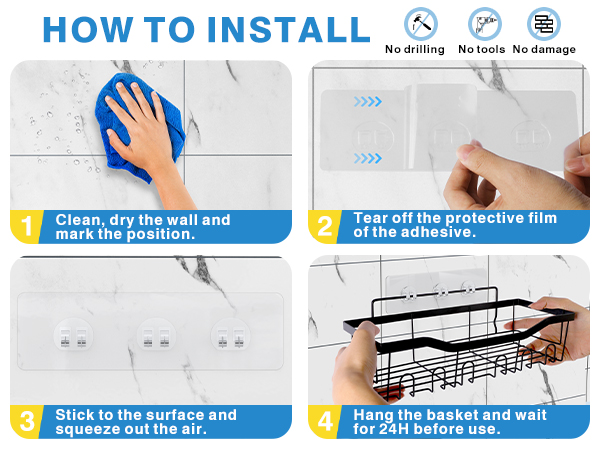 HOW TO INSTALL

No drilling No tools No damage

1 Clean, dry the wall and mark the position.

2 Tear off the protective film of the adhesive.

3 Stick to the surface and squeeze out the air.

4 Hang the basket and wait for 24H before use.