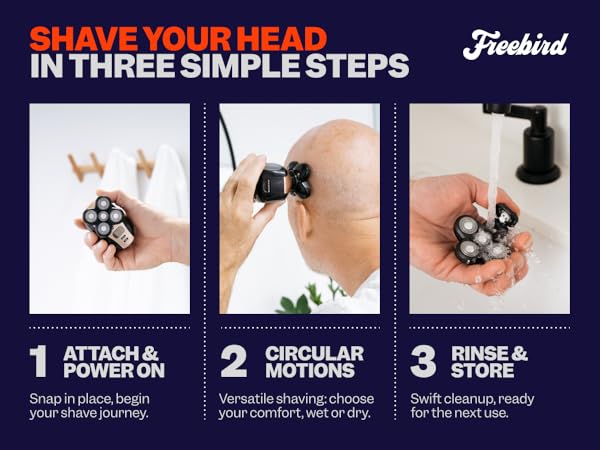 SHAVE YOUR HEAD
IN THREE SIMPLE STEPS

Freebird

1 ATTACH & POWER ON

Snap in place, begin your shave journey.

2 CIRCULAR MOTIONS

Versatile shaving: choose your comfort, wet or dry.

3 RINSE & STORE

Swift cleanup, ready for the next use.