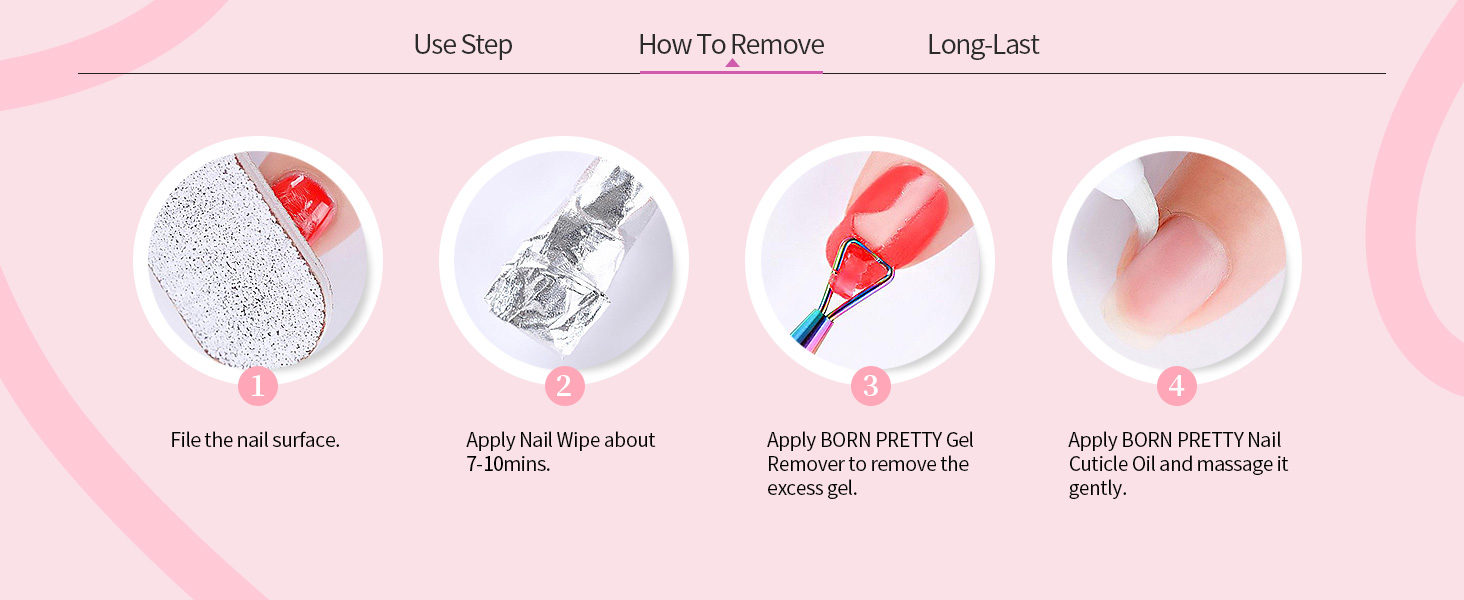 Use Step

How To Remove

Long-Last

1

File the nail surface.

2

Apply Nail Wipe about 7-10mins.

3

Apply BORN PRETTY Gel Remover to remove the excess gel.

4

Apply BORN PRETTY Nail Cuticle Oil and massage it gently.