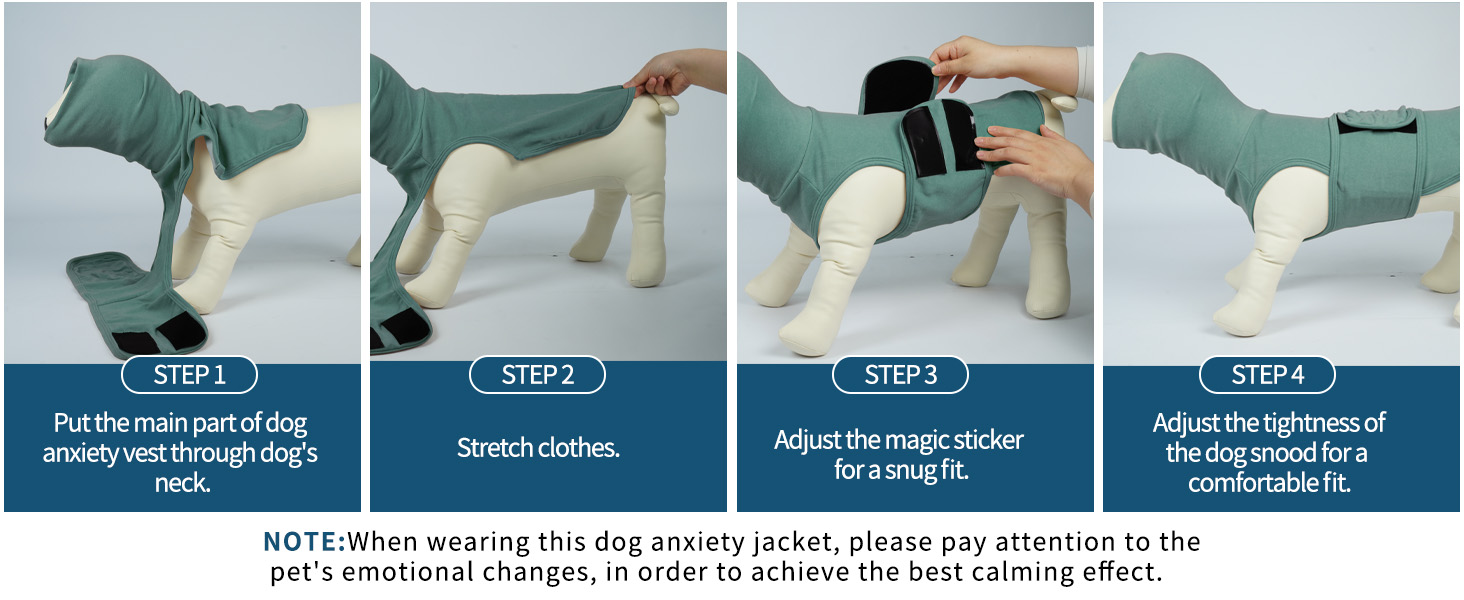 STEP 1
Put the main part of dog anxiety vest through dog's neck.

STEP 2
Stretch clothes.

STEP 3
Adjust the magic sticker for a snug fit.

STEP 4
Adjust the tightness of the dog snood for a comfortable fit.

NOTE:When wearing this dog anxiety jacket, please pay attention to the pet's emotional changes, in order to achieve the best calming effect.