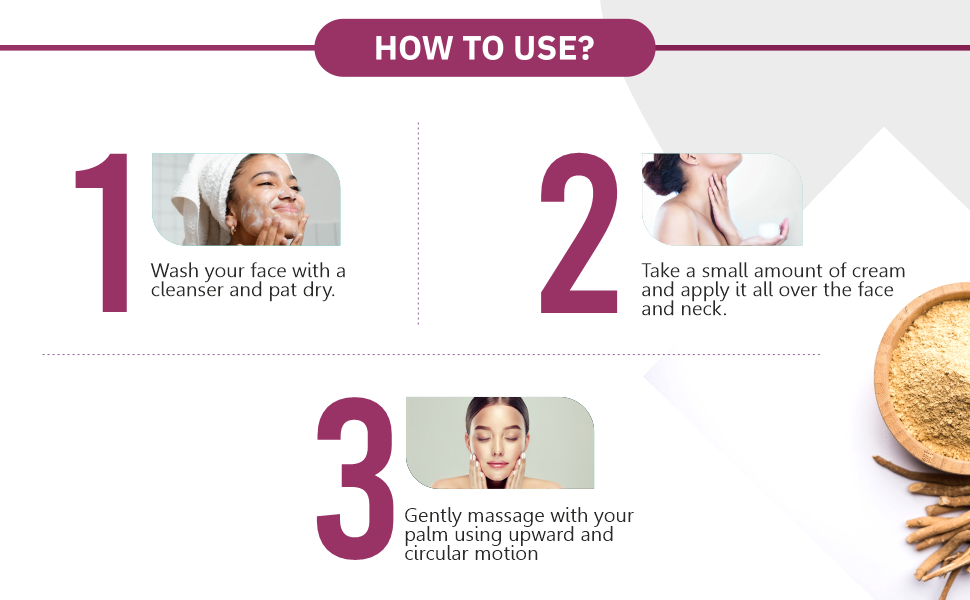 HOW TO USE?

1

Wash your face with a cleanser and pat dry.

2

Take a small amount of cream and apply it all over the face and neck.

3

Gently massage with your palm using upward and circular motion