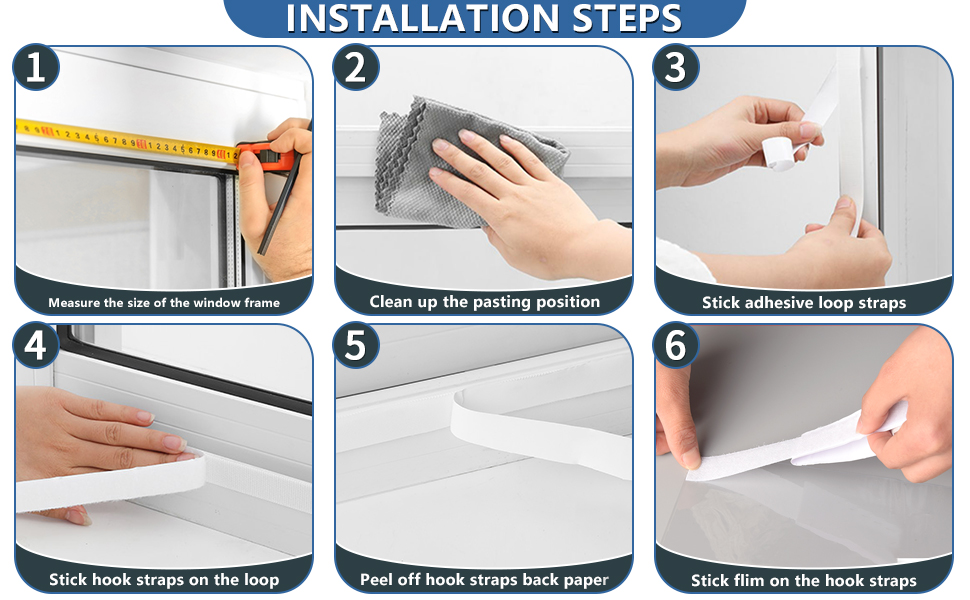 INSTALLATION STEPS

1
Measure the size of the window frame

2
Clean up the pasting position

3
Stick adhesive loop straps

4
Stick hook straps on the loop

5
Peel off hook straps back paper

6
Stick flim on the hook straps