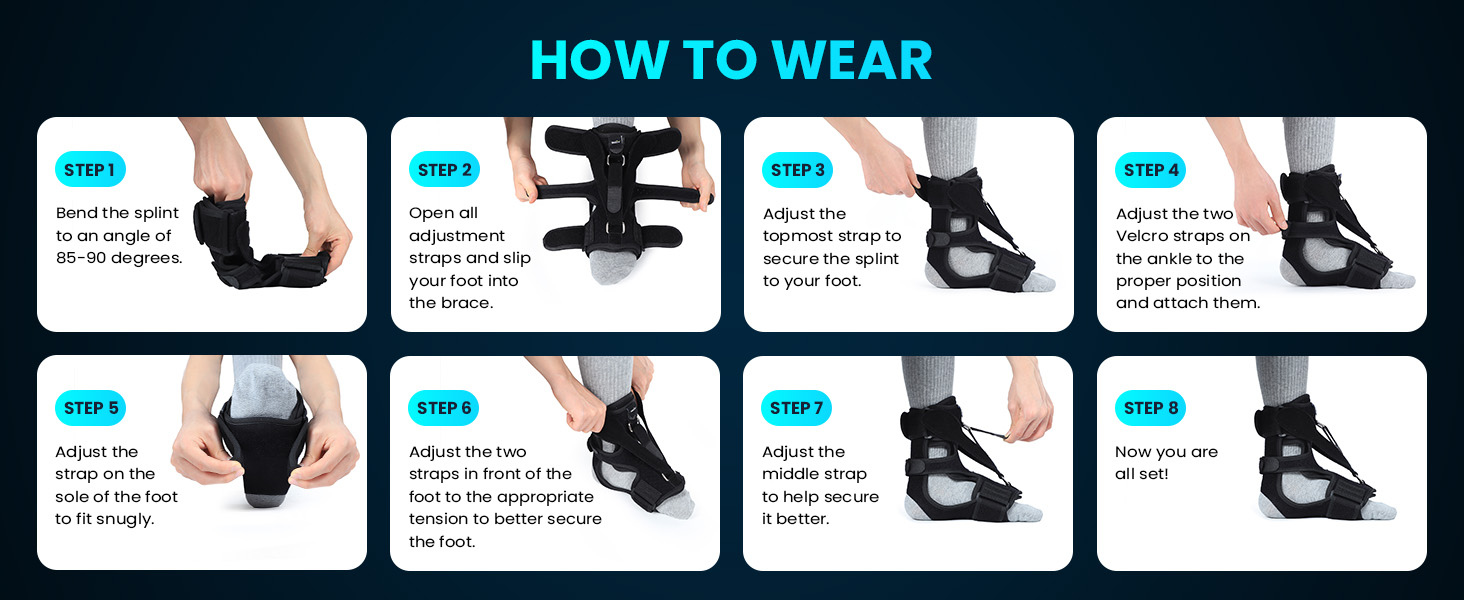 HOW TO WEAR

STEP 1

Bend the splint to an angle of 85-90 degrees.

STEP 2

Open all adjustment straps and slip your foot into the brace.

STEP 3

Adjust the topmost strap to secure the splint to your foot.

STEP 4

Adjust the two Velcro straps on the ankle to the proper position and attach them.

STEP 5

Adjust the strap on the sole of the foot to fit snugly.

STEP 6

Adjust the two straps in front of the foot to the appropriate tension to better secure the foot.

STEP 7

Adjust the middle strap to help secure it better.

STEP 8

Now you are all set!