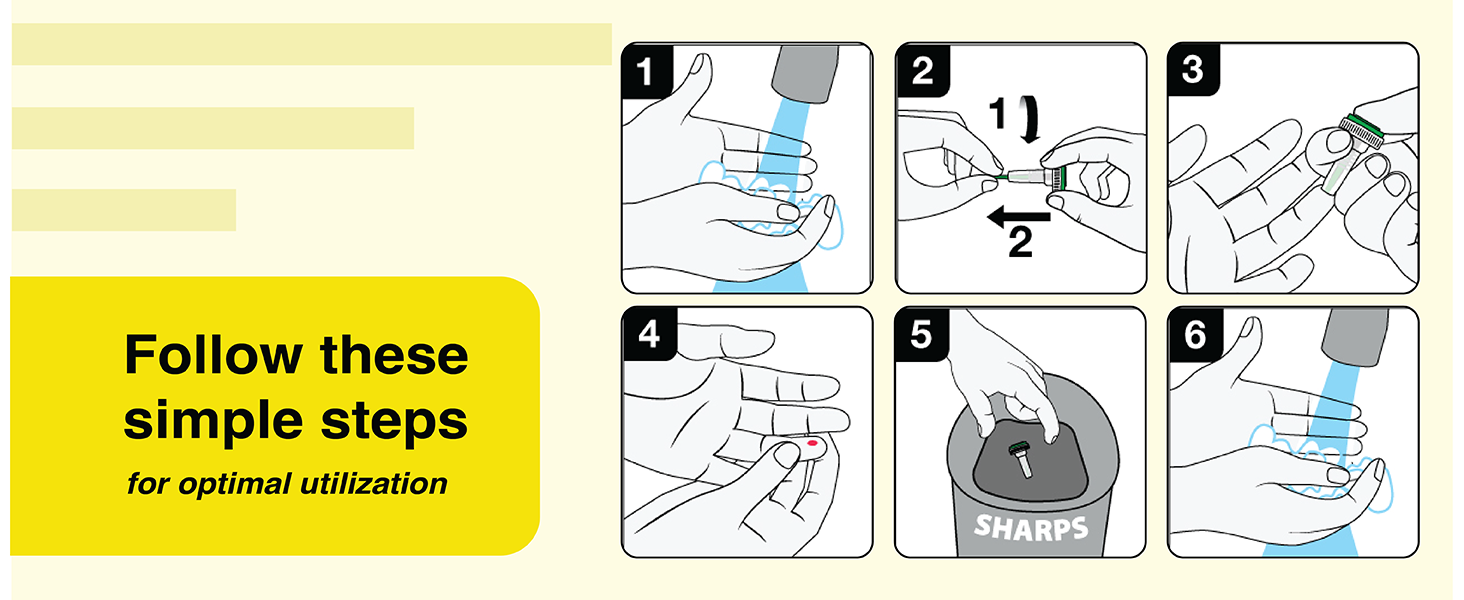 Follow these simple steps

for optimal utilization

1

2

1

2

3

4

5

SHARPS

6