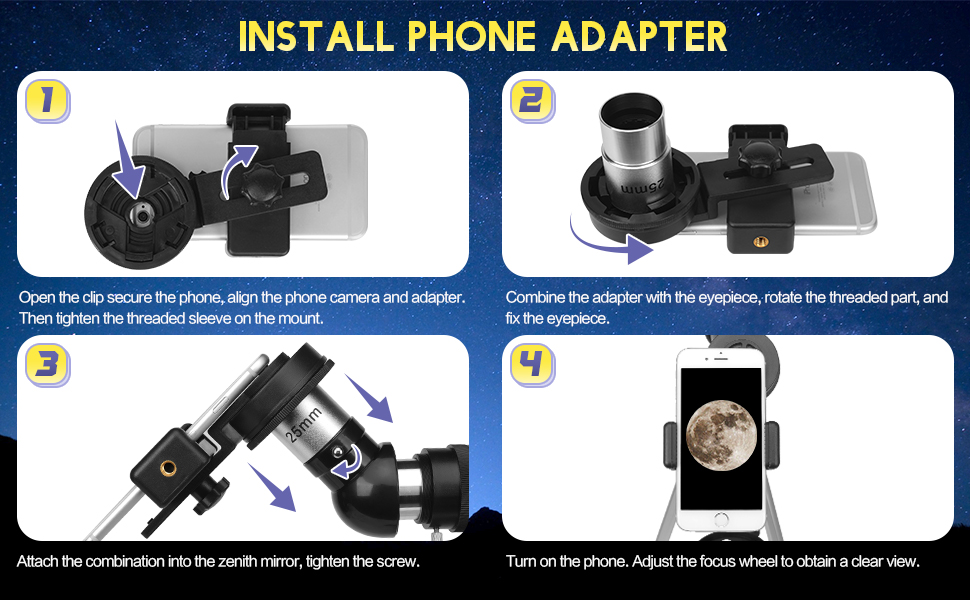 INSTALL PHONE ADAPTER

1

Open the clip secure the phone, align the phone camera and adapter. Then tighten the threaded sleeve on the mount.

2

25mm

Combine the adapter with the eyepiece, rotate the threaded part, and fix the eyepiece.

3

25mm

Attach the combination into the zenith mirror, tighten the screw.

4

Turn on the phone. Adjust the focus wheel to obtain a clear view.